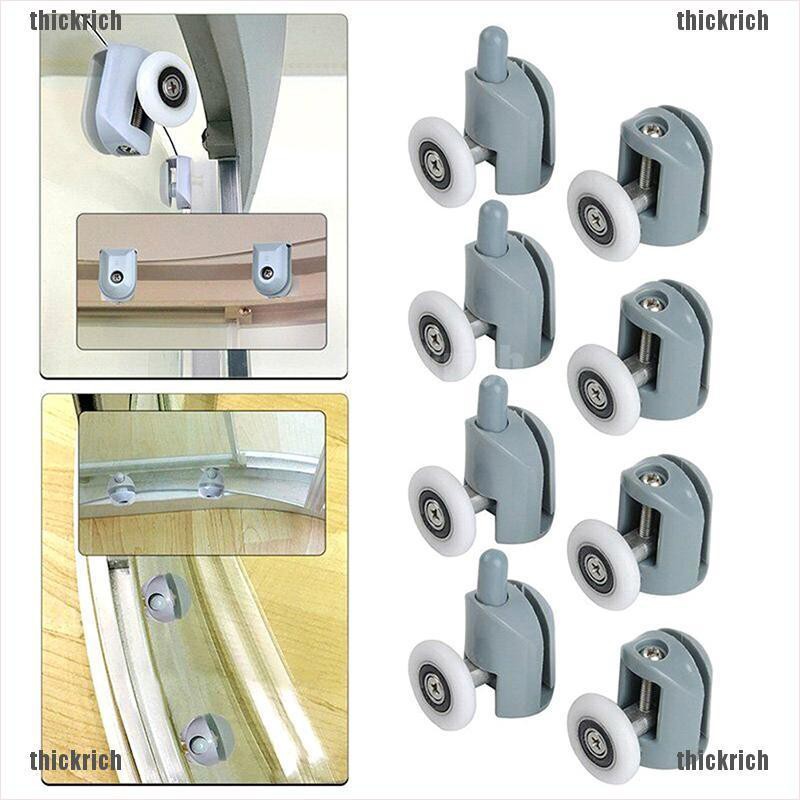 thickrich
thickrich
thickrich
thickrich