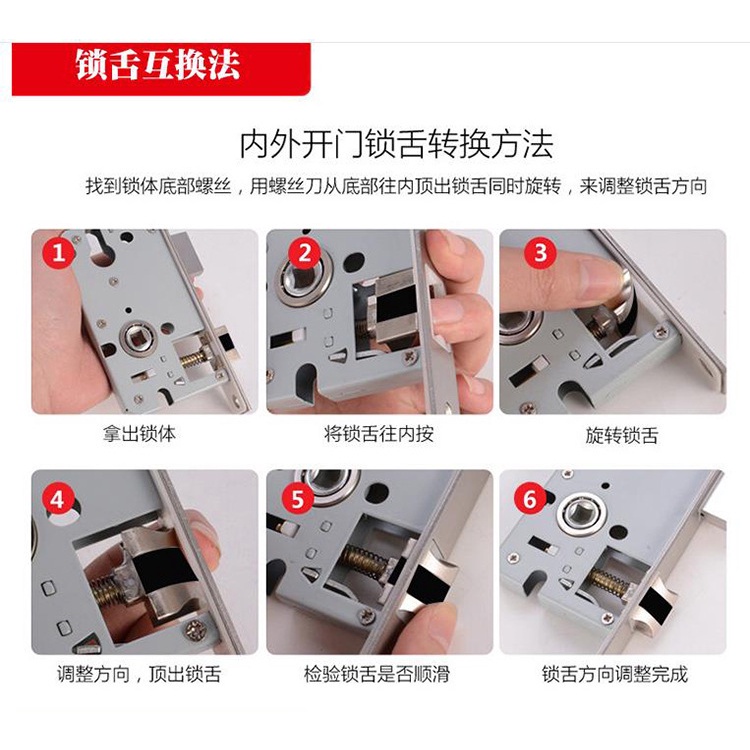 锁舌互换法

内外开门锁舌转换方法

找到锁体底部螺丝，用螺丝刀从底部往内顶出锁舌同时旋转，来调整锁舌方向

1
拿出锁体

2
将锁舌往内按

3
旋转锁舌

4
调整方向，顶出锁舌

5
检验锁舌是否顺滑

6
锁舌方向调整完成