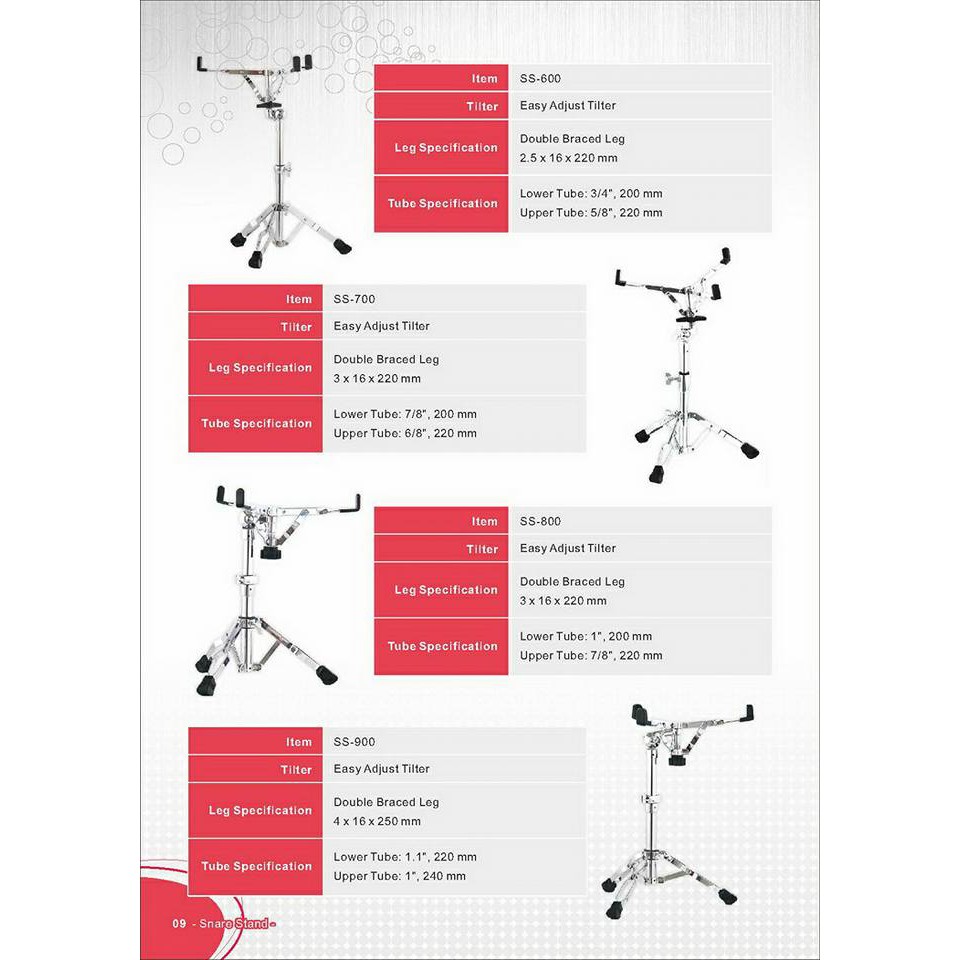 | Item | SS-600 |
|---|---|
| Tilter | Easy Adjust Tilter |
| Leg Specification | Double Braced Leg 2.5 x 16 x 220 mm |
| Tube Specification | Lower Tube: 3/4", 200 mm Upper Tube: 5/8", 220 mm |

| Item | SS-700 |
|---|---|
| Tilter | Easy Adjust Tilter |
| Leg Specification | Double Braced Leg 3 x 16 x 220 mm |
| Tube Specification | Lower Tube: 7/8", 200 mm Upper Tube: 6/8", 220 mm |

| Item | SS-800 |
|---|---|
| Tilter | Easy Adjust Tilter |
| Leg Specification | Double Braced Leg 3 x 16 x 220 mm |
| Tube Specification | Lower Tube: 1", 200 mm Upper Tube: 7/8", 220 mm |

| Item | SS-900 |
|---|---|
| Tilter | Easy Adjust Tilter |
| Leg Specification | Double Braced Leg 4 x 16 x 250 mm |
| Tube Specification | Lower Tube: 1.1", 220 mm Upper Tube: 1", 240 mm |

09 - Snare Stand -