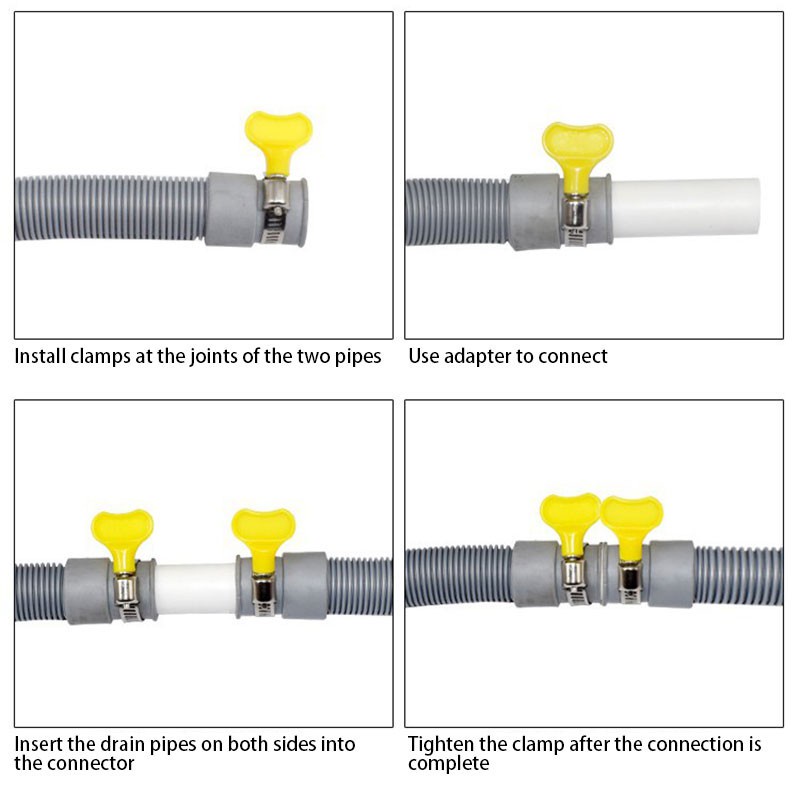 Install clamps at the joints of the two pipes

Use adapter to connect

Insert the drain pipes on both sides into the connector

Tighten the clamp after the connection is complete