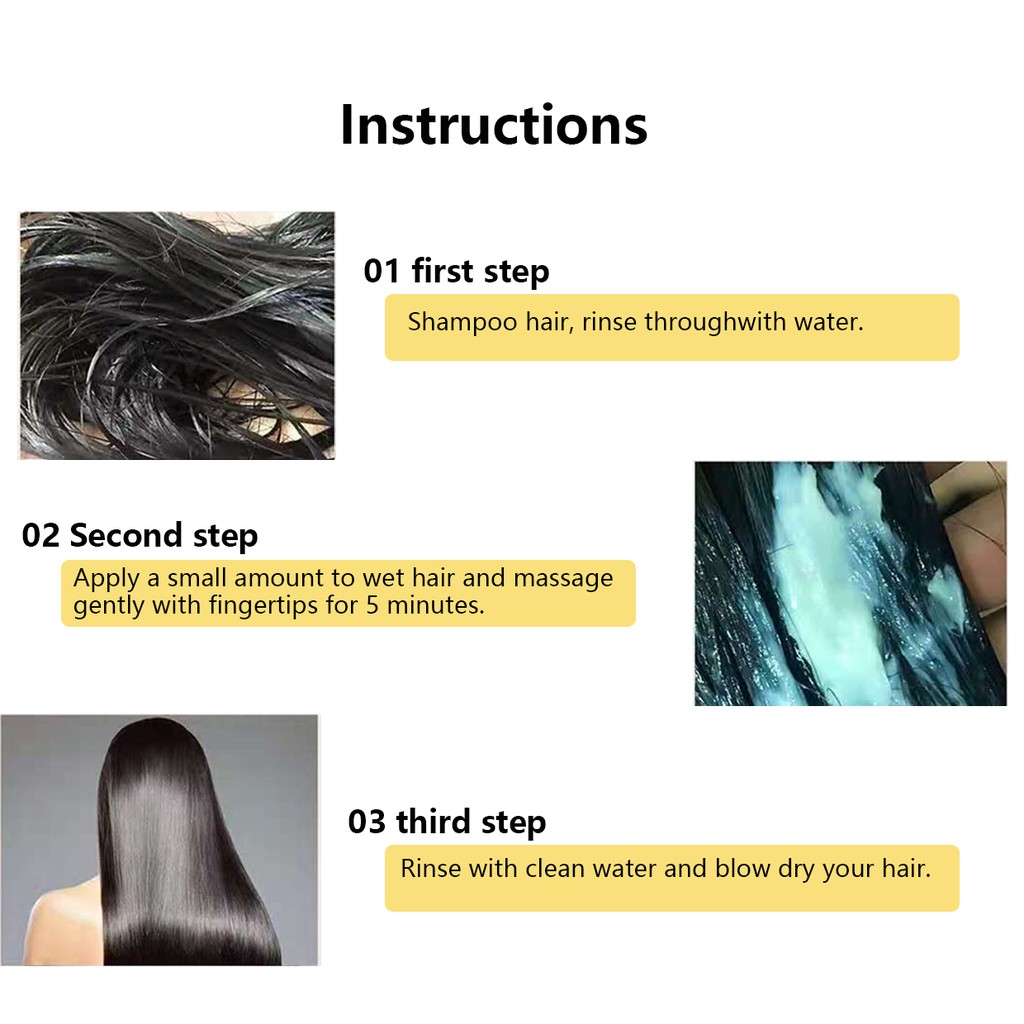 Instructions

01 first step

Shampoo hair, rinse throughwith water.

02 Second step

Apply a small amount to wet hair and massage gently with fingertips for 5 minutes.

03 third step

Rinse with clean water and blow dry your hair.