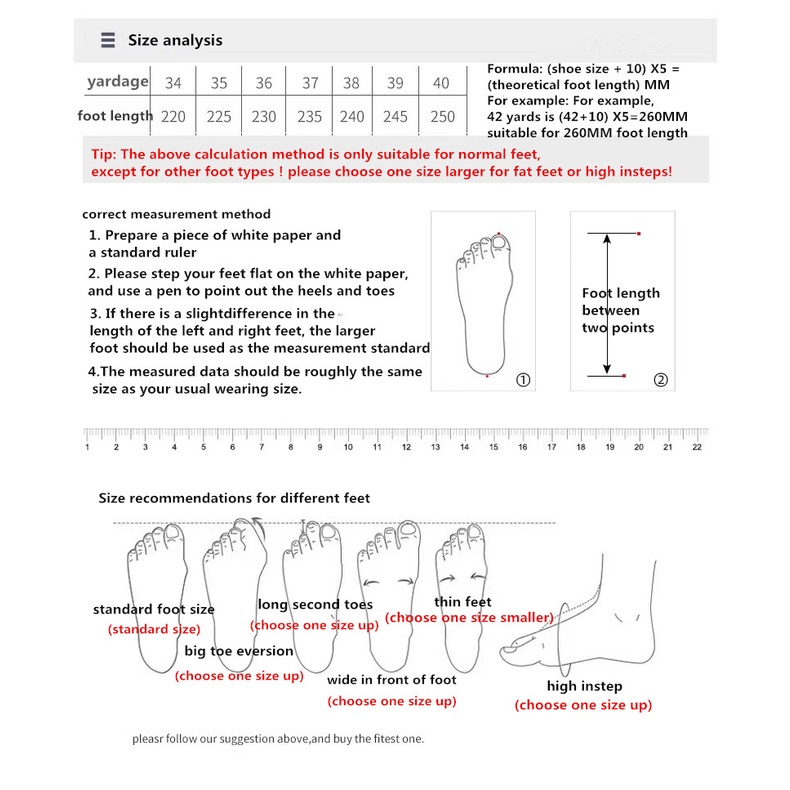 Size analysis

| yardage | 34 | 35 | 36 | 37 | 38 | 39 | 40 |
|---|---|---|---|---|---|---|---|
| foot length | 220 | 225 | 230 | 235 | 240 | 245 | 250 |

Formula: (shoe size + 10) X5 = (theoretical foot length) MM
For example: For example, 42 yards is (42+10) X5=260MM suitable for 260MM foot length

Tip: The above calculation method is only suitable for normal feet, except for other foot types ! please choose one size larger for fat feet or high insteps!

correct measurement method
1. Prepare a piece of white paper and a standard ruler
2. Please step your feet flat on the white paper, and use a pen to point out the heels and toes
3. If there is a slightdifference in the length of the left and right feet, the larger foot should be used as the measurement standard
4.The measured data should be roughly the same size as your usual wearing size.

①

Foot length between two points

②

1 2 3 4 5 6 7 8 9 10 11 12 13 14 15 16 17 18 19 20 21 22

Size recommendations for different feet

standard foot size
(standard size)

big toe eversion
(choose one size up)

long second toes
(choose one size up)

wide in front of foot
(choose one size up)

thin feet
(choose one size smaller)

high instep
(choose one size up)

pleasr follow our suggestion above,and buy the fitest one.