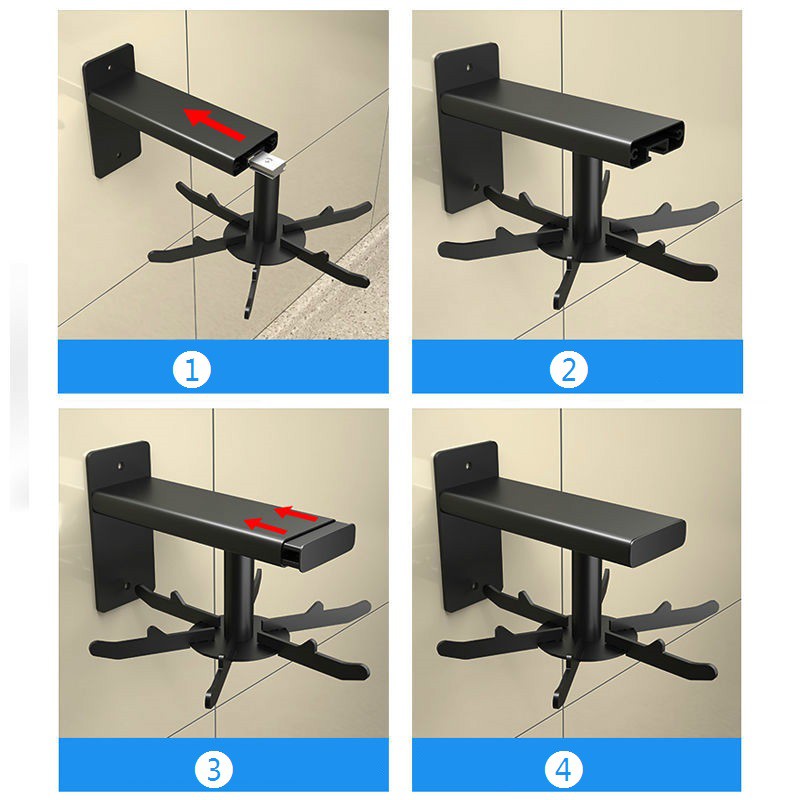 1

2

3

4