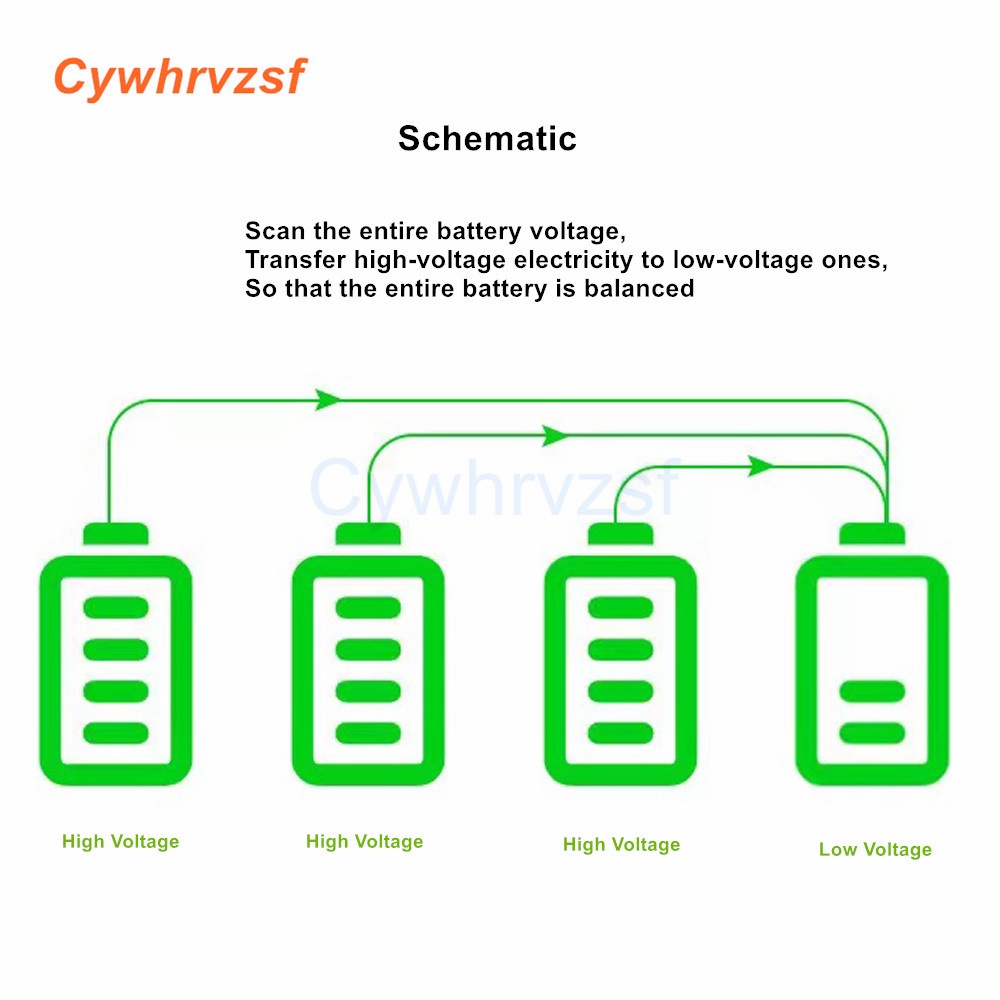 Cywhrvzsf

Schematic

Scan the entire battery voltage,
Transfer high-voltage electricity to low-voltage ones,
So that the entire battery is balanced

Cywhrvzsf

High Voltage

High Voltage

High Voltage

Low Voltage