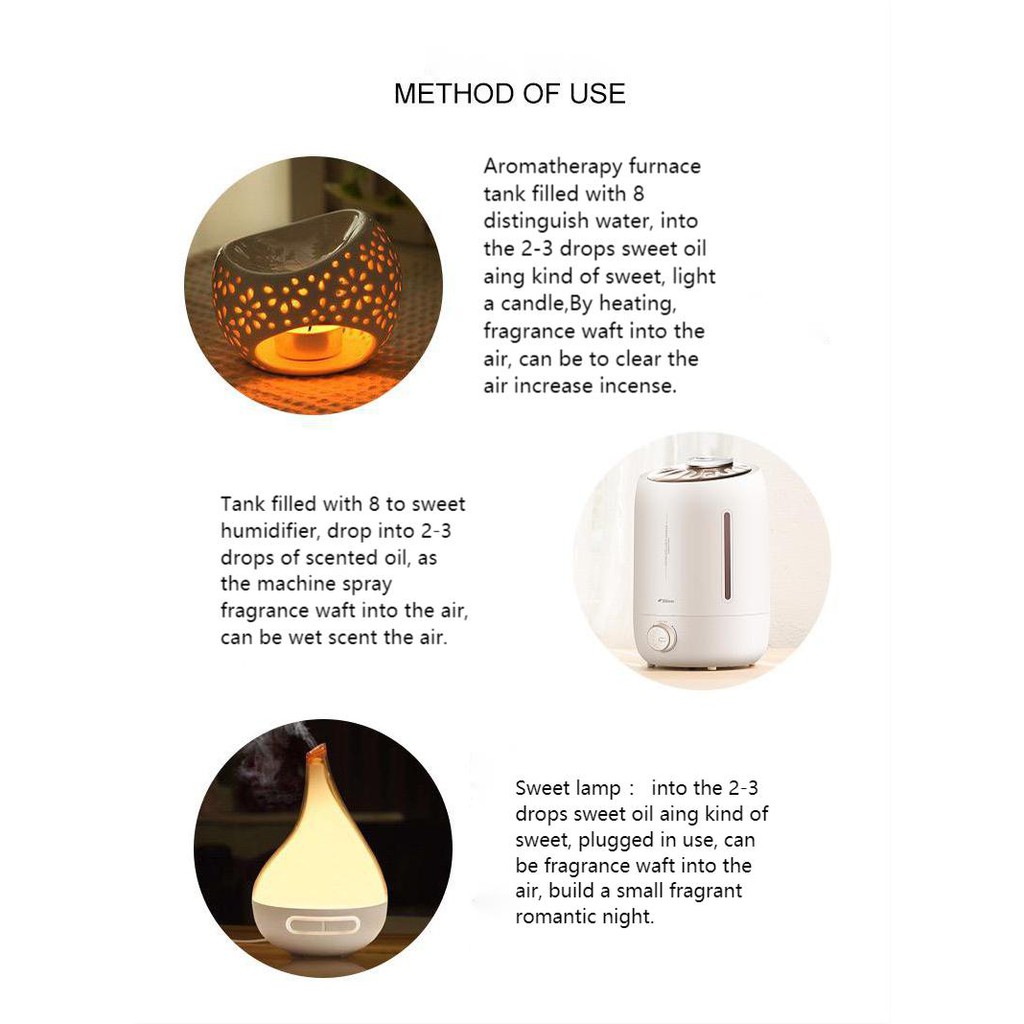 METHOD OF USE

Aromatherapy furnace tank filled with 8 distinguish water, into the 2-3 drops sweet oil aing kind of sweet, light a candle,By heating, fragrance waft into the air, can be to clear the air increase incense.

Tank filled with 8 to sweet humidifier, drop into 2-3 drops of scented oil, as the machine spray fragrance waft into the air, can be wet scent the air.

Sweet lamp： into the 2-3 drops sweet oil aing kind of sweet, plugged in use, can be fragrance waft into the air, build a small fragrant romantic night.