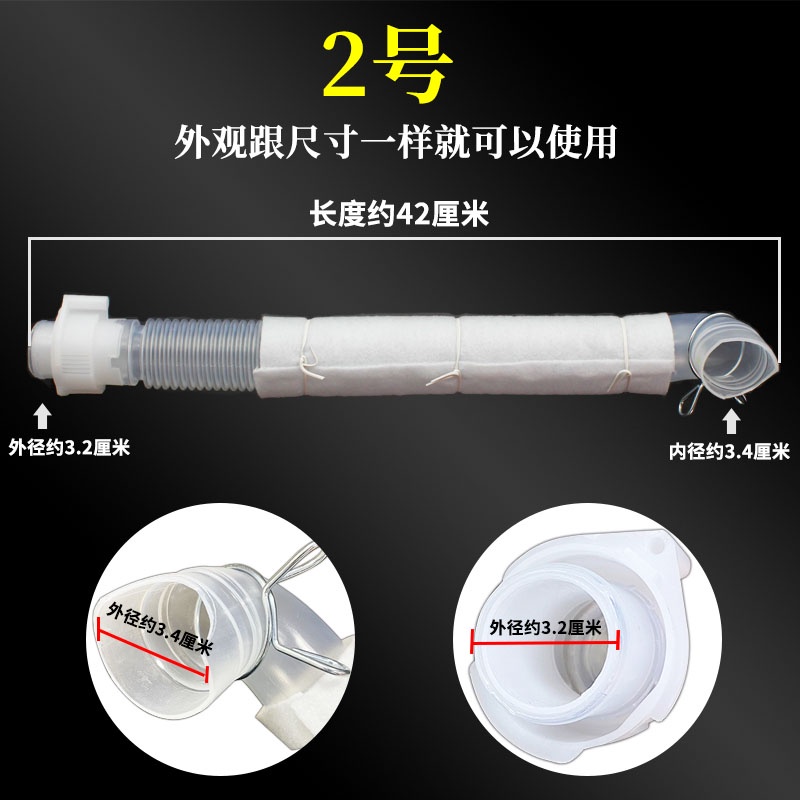 2号

外观跟尺寸一样就可以使用

长度约42厘米

外径约3.2厘米

内径约3.4厘米

外径约3.4厘米

外径约3.2厘米