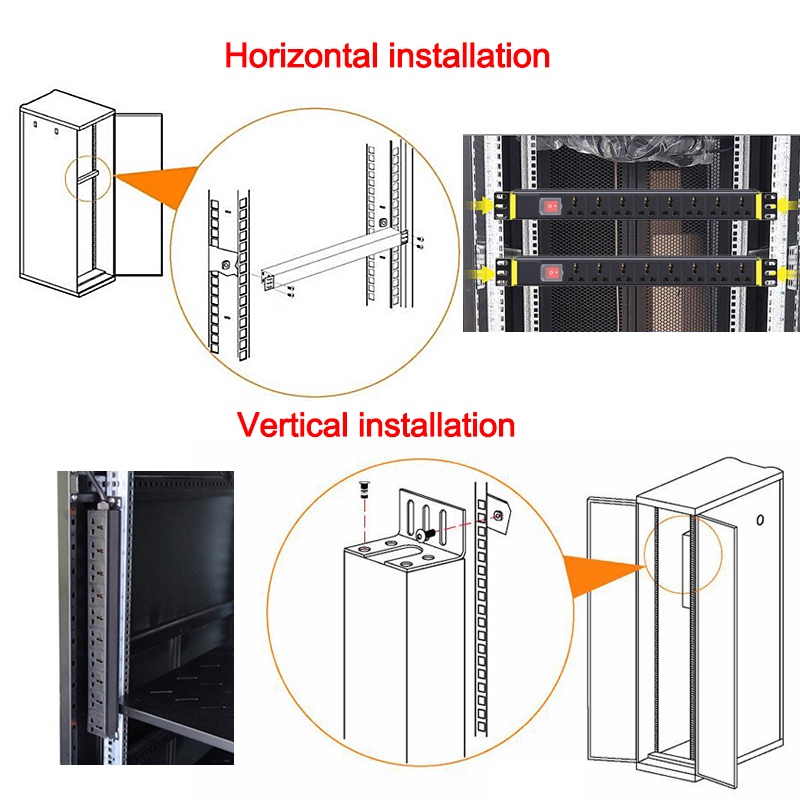 Horizontal installation

Vertical installation