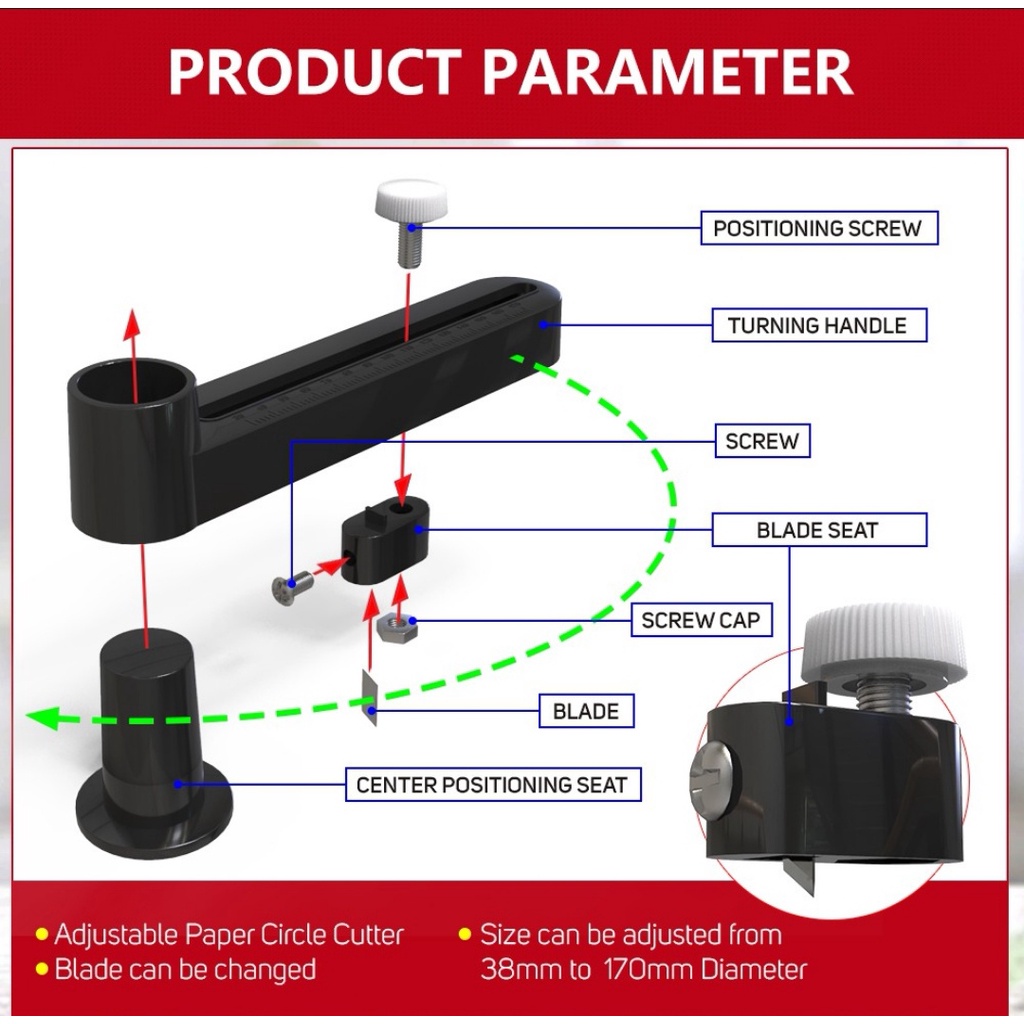 PRODUCT PARAMETER

POSITIONING SCREW

TURNING HANDLE

SCREW

BLADE SEAT

SCREW CAP

BLADE

CENTER POSITIONING SEAT

• Adjustable Paper Circle Cutter
• Blade can be changed

• Size can be adjusted from 38mm to 170mm Diameter