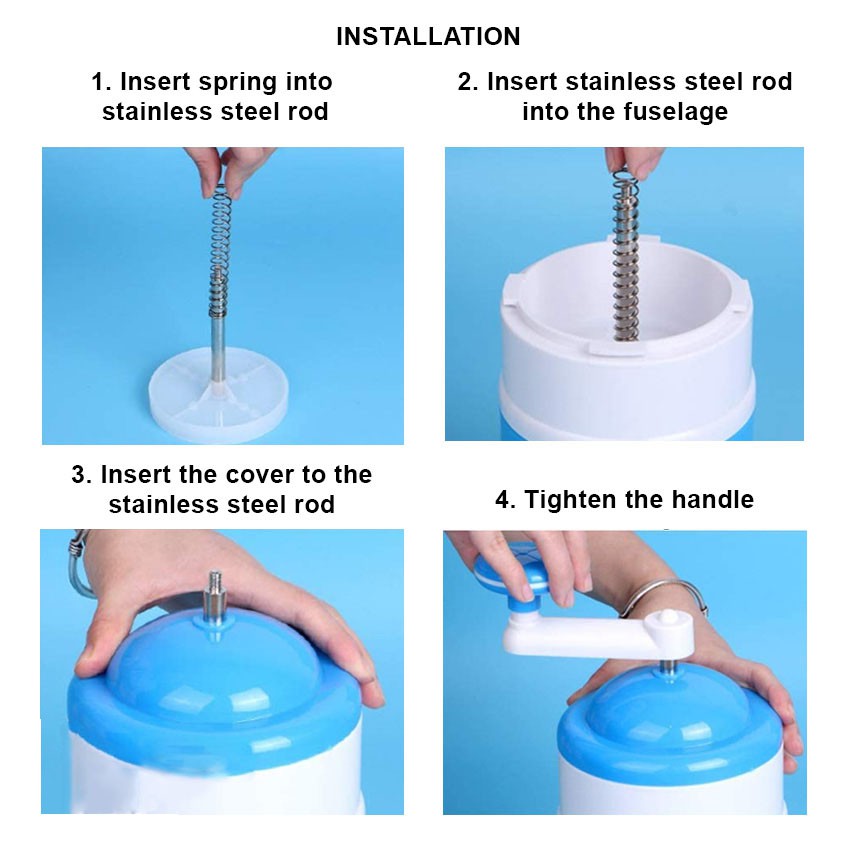 INSTALLATION

1. Insert spring into stainless steel rod

2. Insert stainless steel rod into the fuselage

3. Insert the cover to the stainless steel rod

4. Tighten the handle