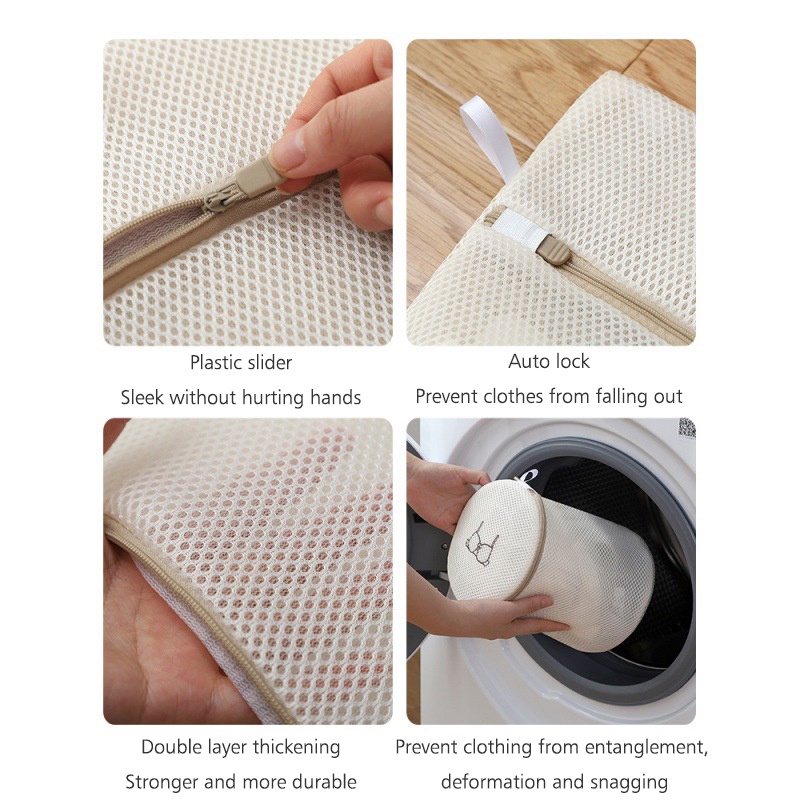 Plastic slider

Sleek without hurting hands

Auto lock

Prevent clothes from falling out

Double layer thickening

Stronger and more durable

Prevent clothing from entanglement, deformation and snagging