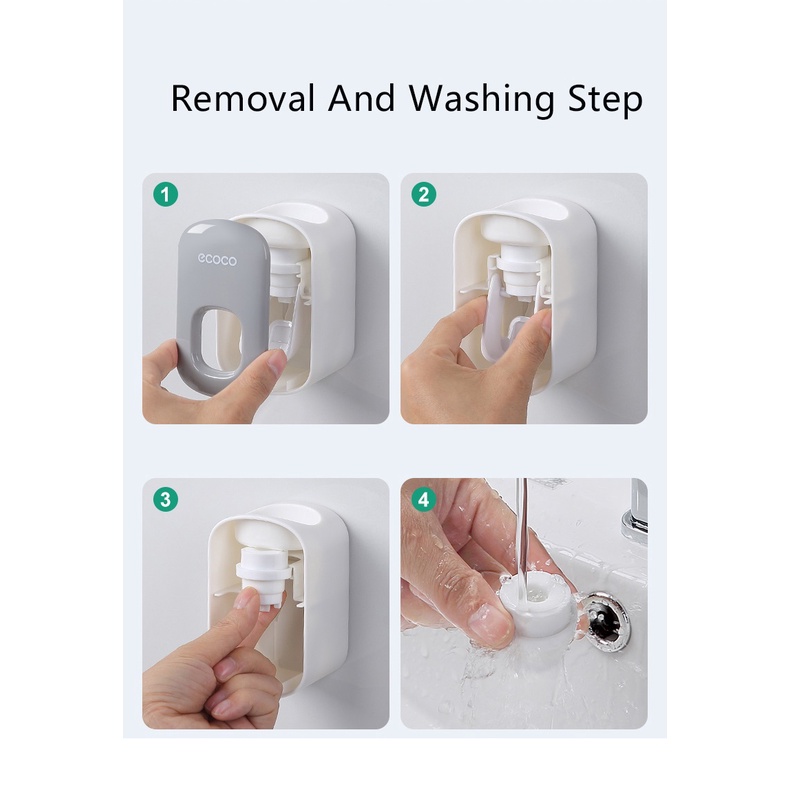 Removal And Washing Step

1

ecoco

2

3

4