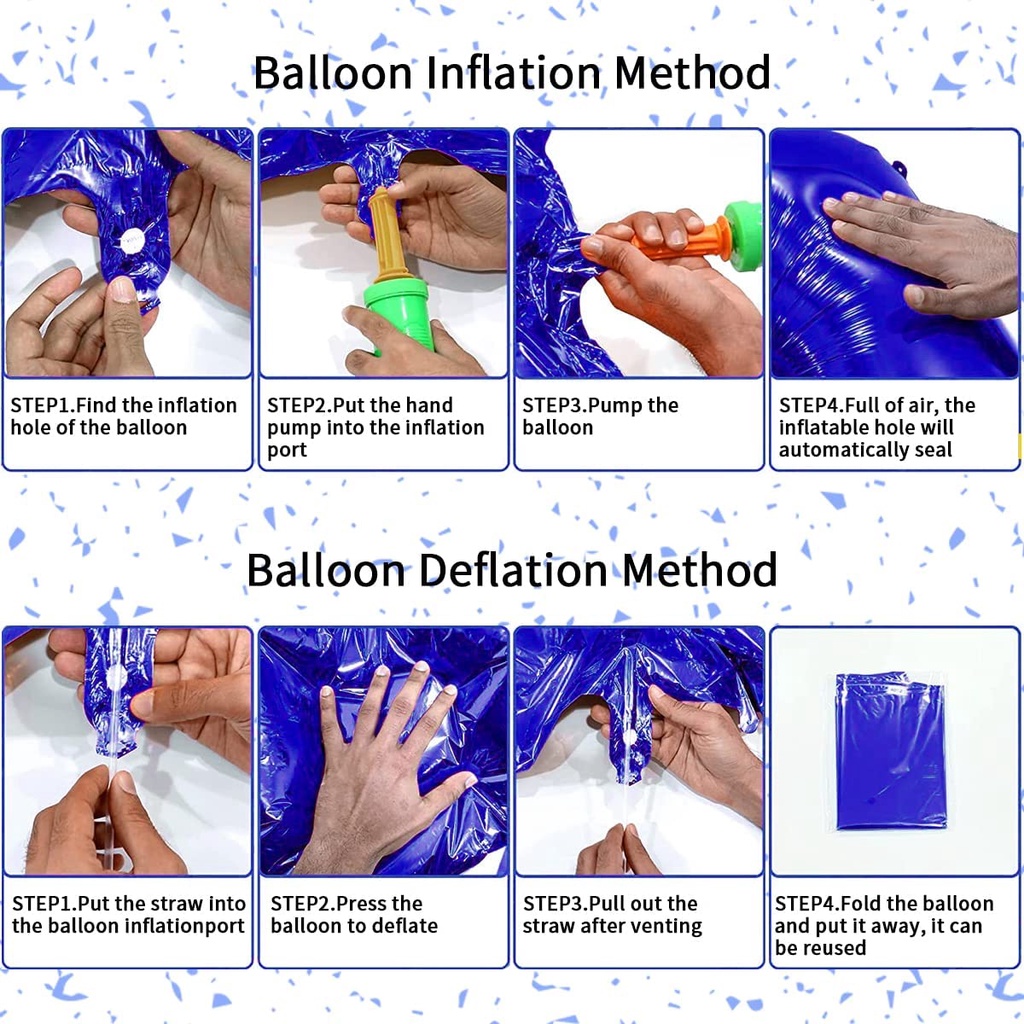 Balloon Inflation Method

STEP1.Find the inflation hole of the balloon

STEP2.Put the hand pump into the inflation port

STEP3.Pump the balloon

STEP4.Full of air, the inflatable hole will automatically seal

Balloon Deflation Method

STEP1.Put the straw into the balloon inflationport

STEP2.Press the balloon to deflate

STEP3.Pull out the straw after venting

STEP4.Fold the balloon and put it away, it can be reused