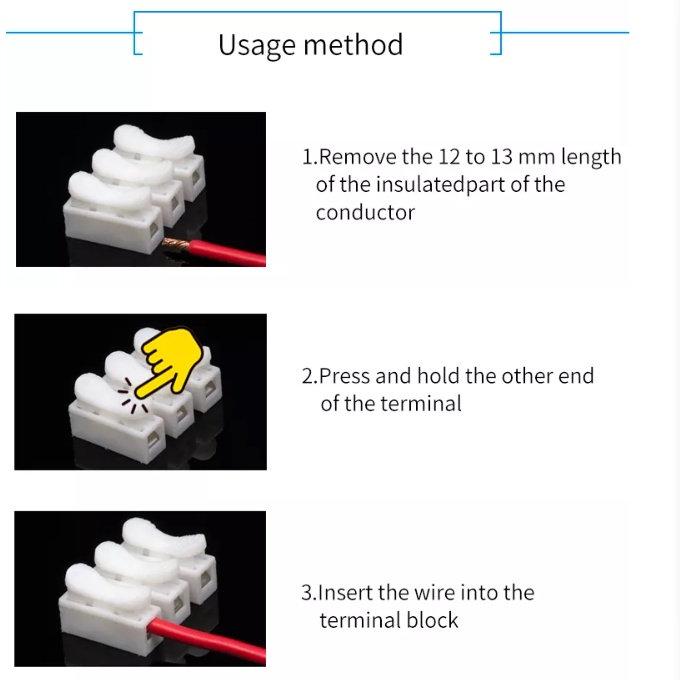 Usage method

1.Remove the 12 to 13 mm length of the insulatedpart of the conductor

2.Press and hold the other end of the terminal

3.Insert the wire into the terminal block