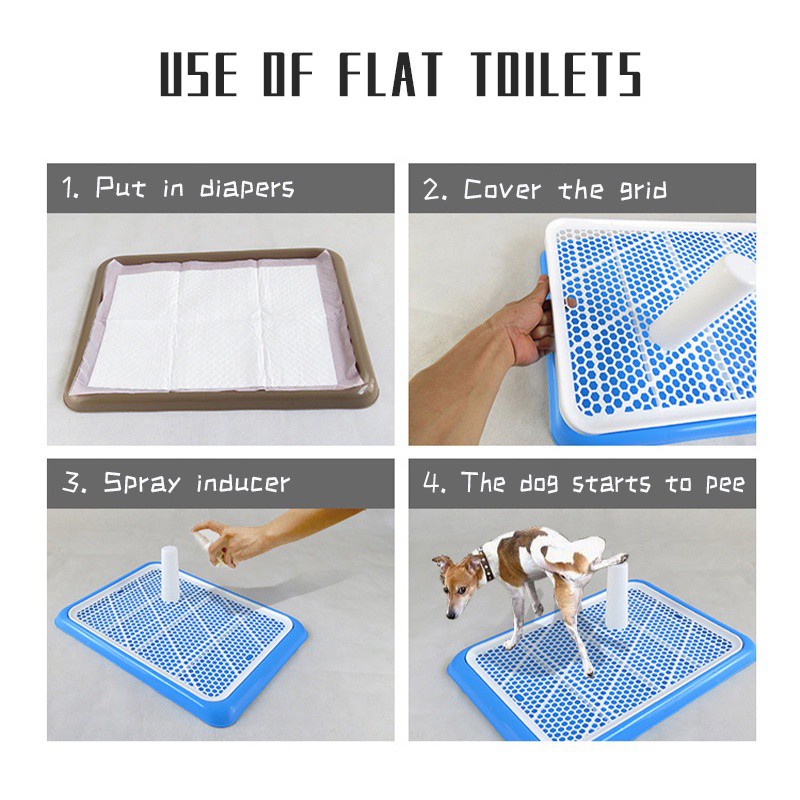 USE OF FLAT TOILETS

1. Put in diapers

2. Cover the grid

3. Spray inducer

4. The dog starts to pee