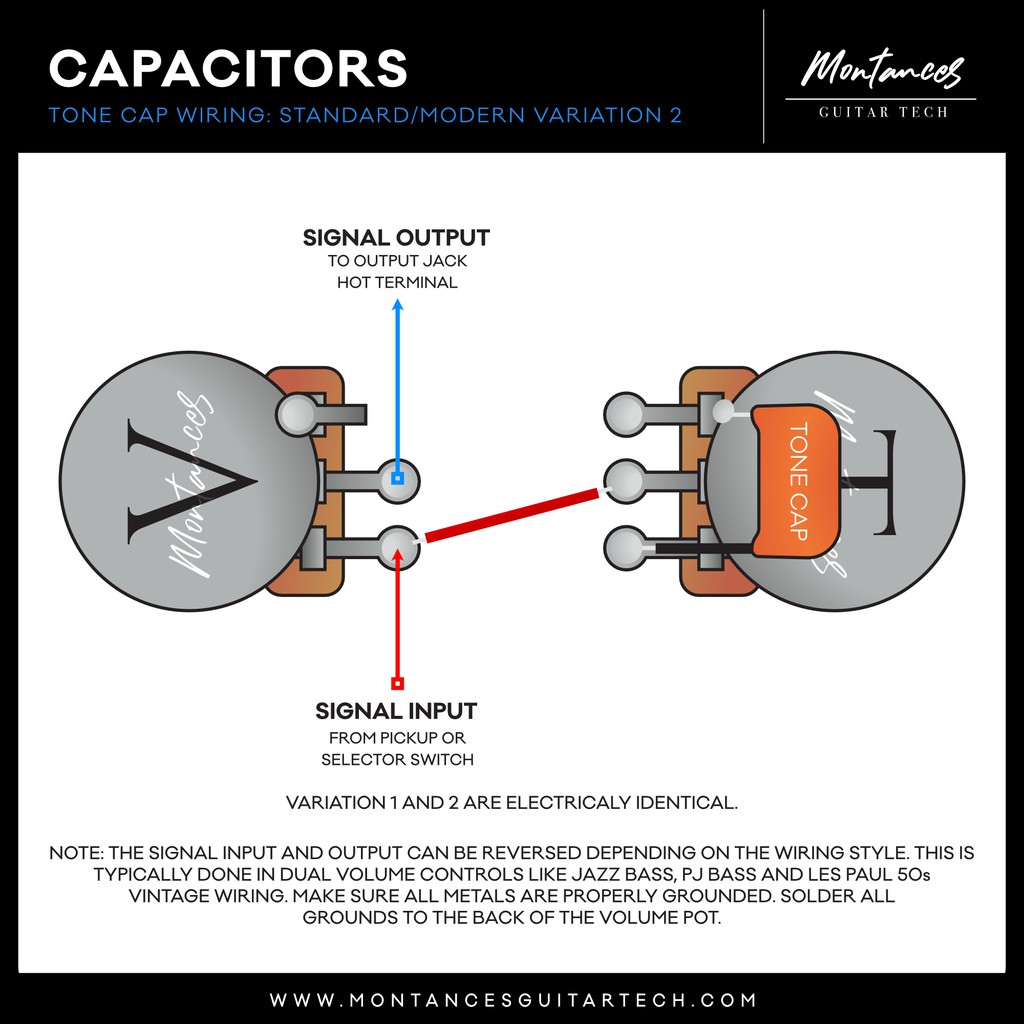 CAPACITORS
TONE CAP WIRING: STANDARD/MODERN VARIATION 2

Montances
GUITAR TECH

SIGNAL OUTPUT
TO OUTPUT JACK
HOT TERMINAL

V
Montances

TONE CAP

T
Montances

SIGNAL INPUT
FROM PICKUP OR
SELECTOR SWITCH

VARIATION 1 AND 2 ARE ELECTRICALY IDENTICAL.

NOTE: THE SIGNAL INPUT AND OUTPUT CAN BE REVERSED DEPENDING ON THE WIRING STYLE. THIS IS TYPICALLY DONE IN DUAL VOLUME CONTROLS LIKE JAZZ BASS, PJ BASS AND LES PAUL 50s VINTAGE WIRING. MAKE SURE ALL METALS ARE PROPERLY GROUNDED. SOLDER ALL GROUNDS TO THE BACK OF THE VOLUME POT.

WWW.MONTANCESGUITARTECH.COM