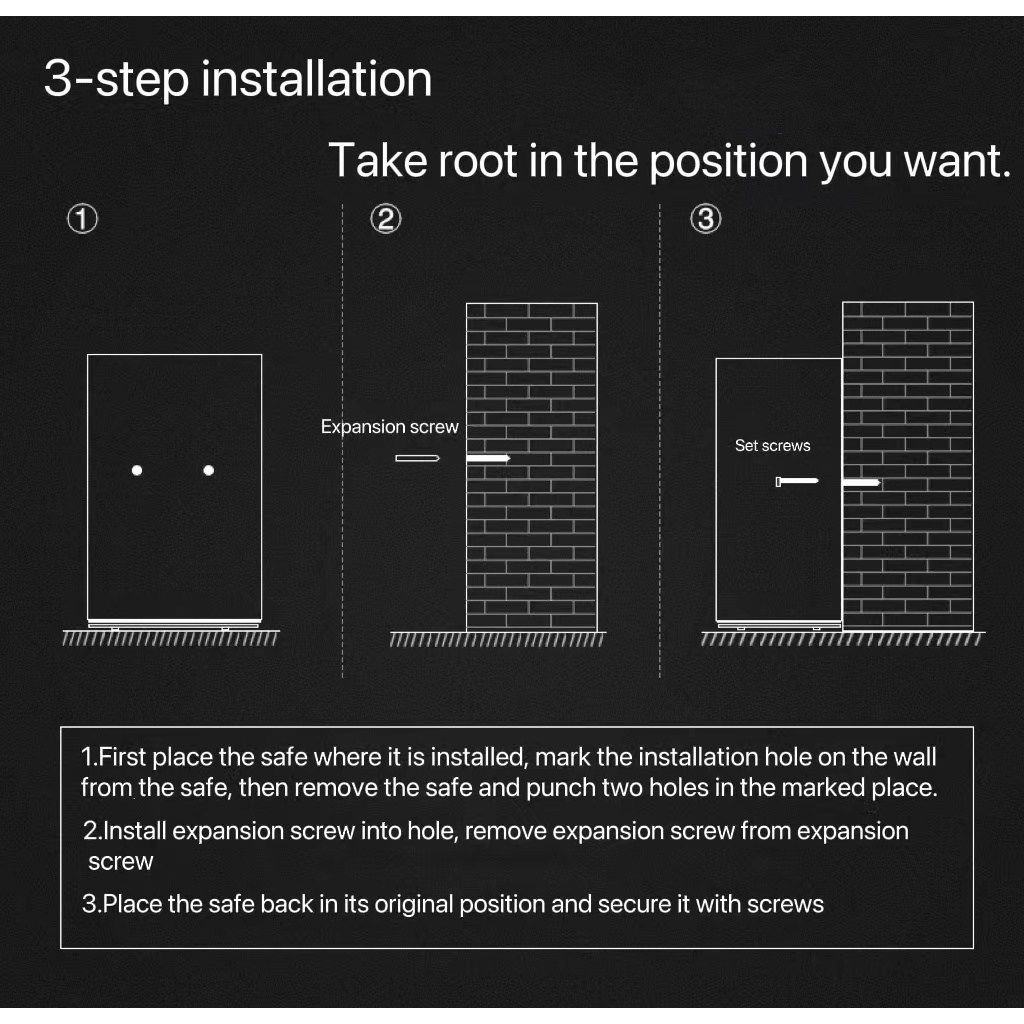 3-step installation

Take root in the position you want.

①

②

Expansion screw

③

Set screws

1.First place the safe where it is installed, mark the installation hole on the wall from the safe, then remove the safe and punch two holes in the marked place.

2.Install expansion screw into hole, remove expansion screw from expansion screw

3.Place the safe back in its original position and secure it with screws