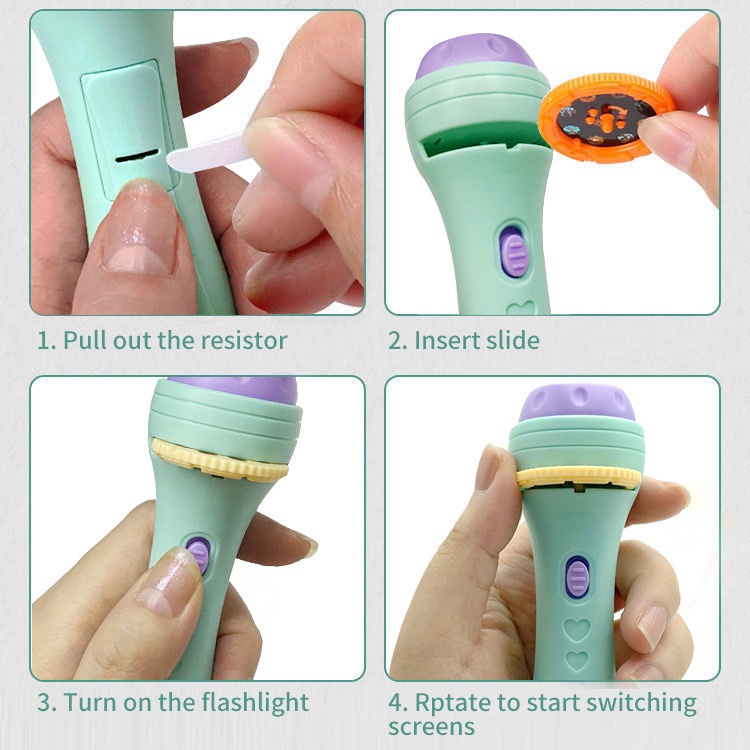 1. Pull out the resistor

2. Insert slide

3. Turn on the flashlight

4. Rptate to start switching screens