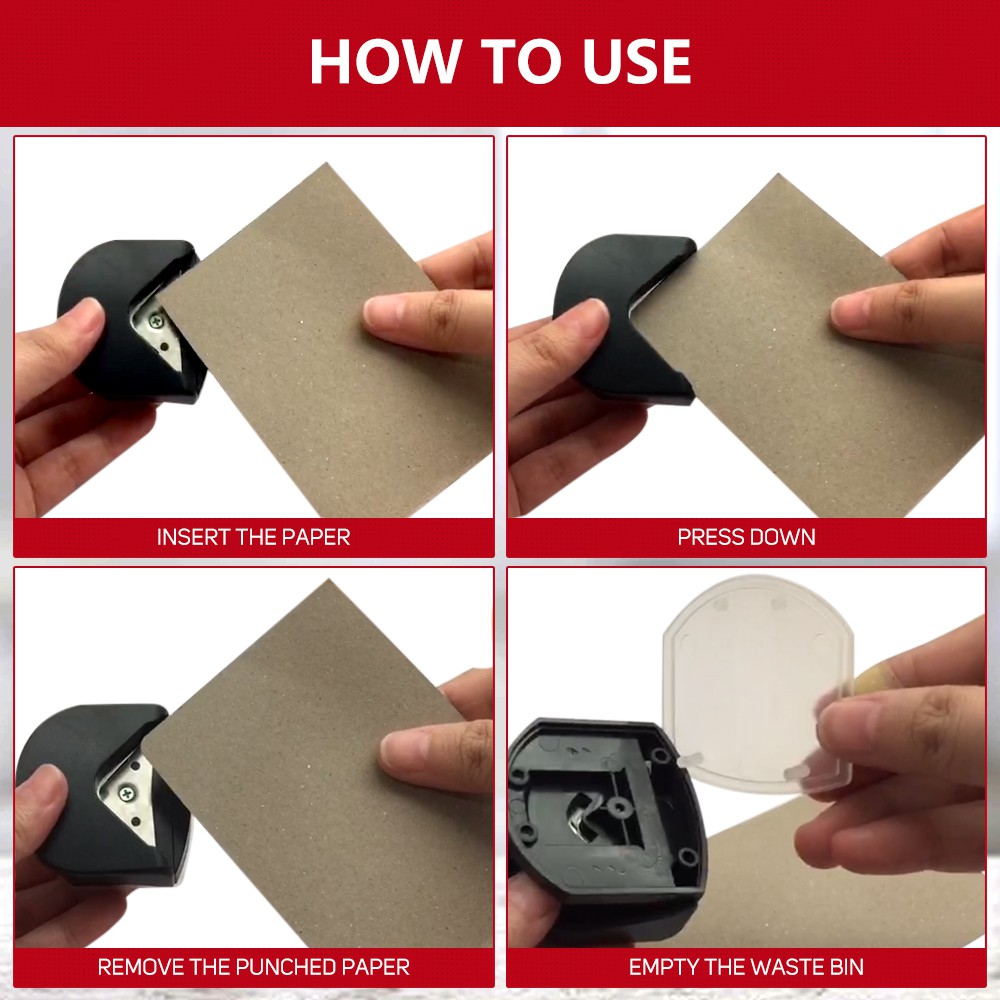 HOW TO USE

INSERT THE PAPER

PRESS DOWN

REMOVE THE PUNCHED PAPER

EMPTY THE WASTE BIN