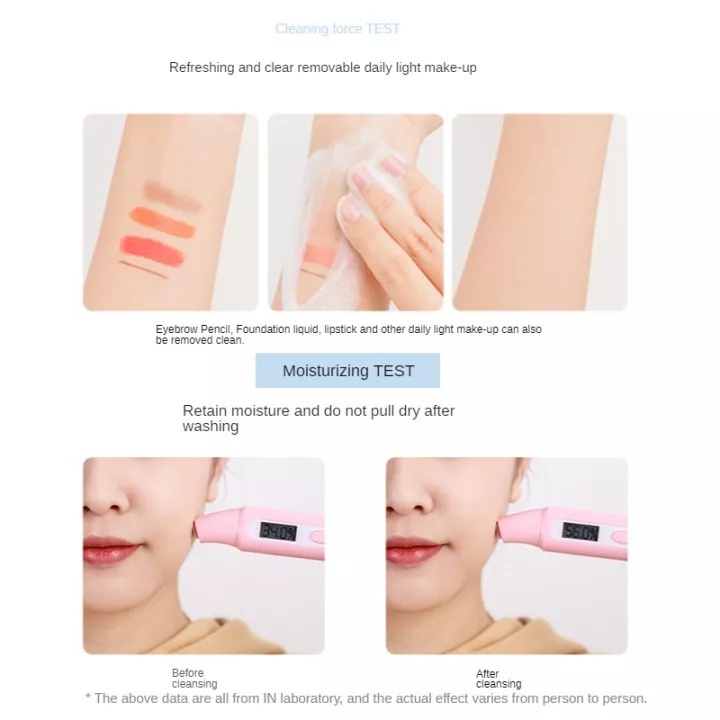 Cleaning force TEST

Refreshing and clear removable daily light make-up

Eyebrow Pencil, Foundation liquid, lipstick and other daily light make-up can also be removed clean.

Moisturizing TEST

Retain moisture and do not pull dry after washing

34.0%

55.0%

Before cleansing

After cleansing

* The above data are all from IN laboratory, and the actual effect varies from person to person.