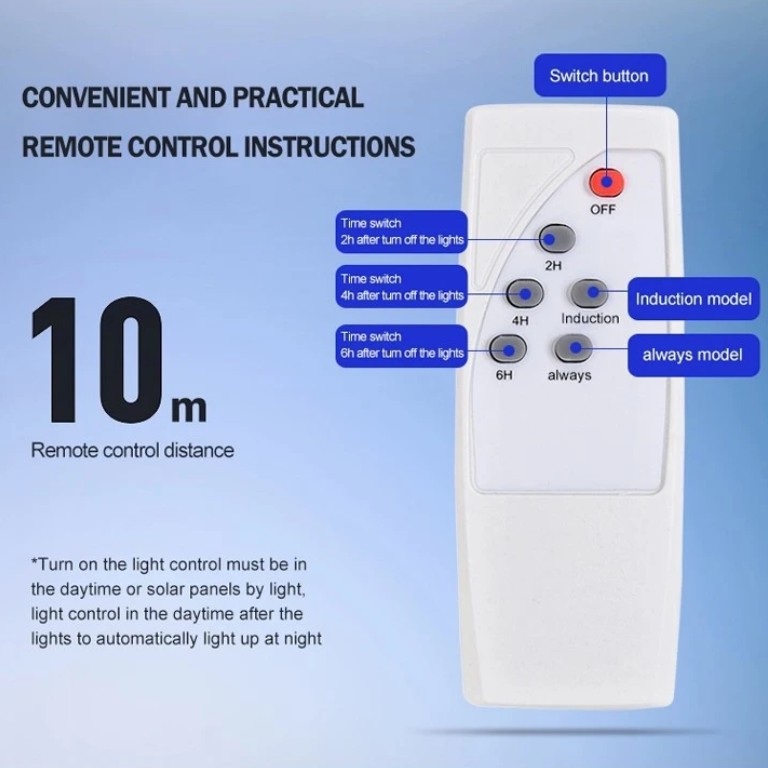 CONVENIENT AND PRACTICAL

REMOTE CONTROL INSTRUCTIONS

10m

Remote control distance

*Turn on the light control must be in the daytime or solar panels by light, light control in the daytime after the lights to automatically light up at night

Switch button

OFF

Time switch
2h after turn off the lights

2H

Time switch
4h after turn off the lights

4H

Induction

Induction model

Time switch
6h after turn off the lights

6H

always

always model