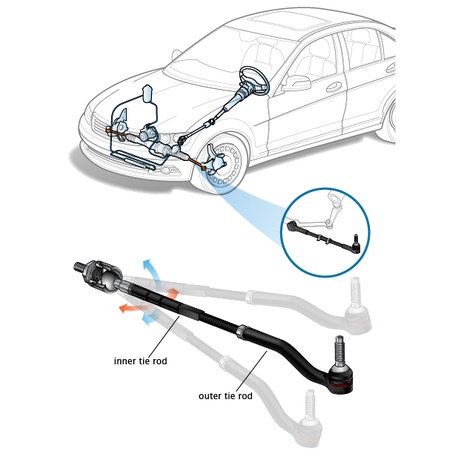 inner tie rod

outer tie rod