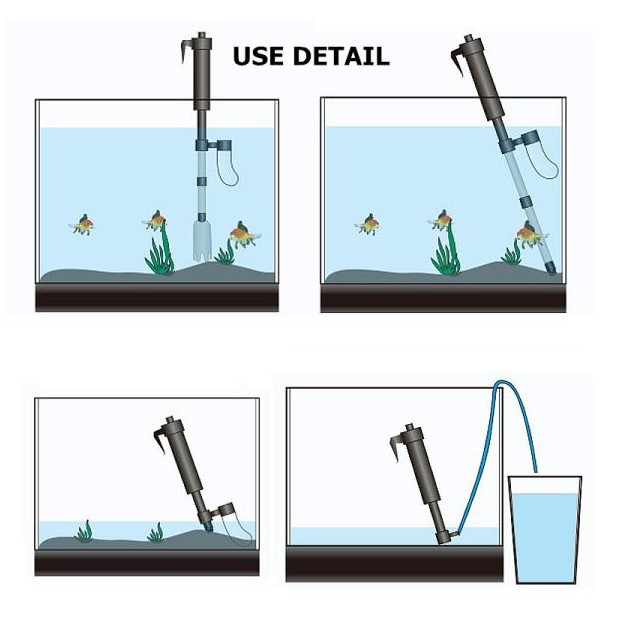 USE DETAIL