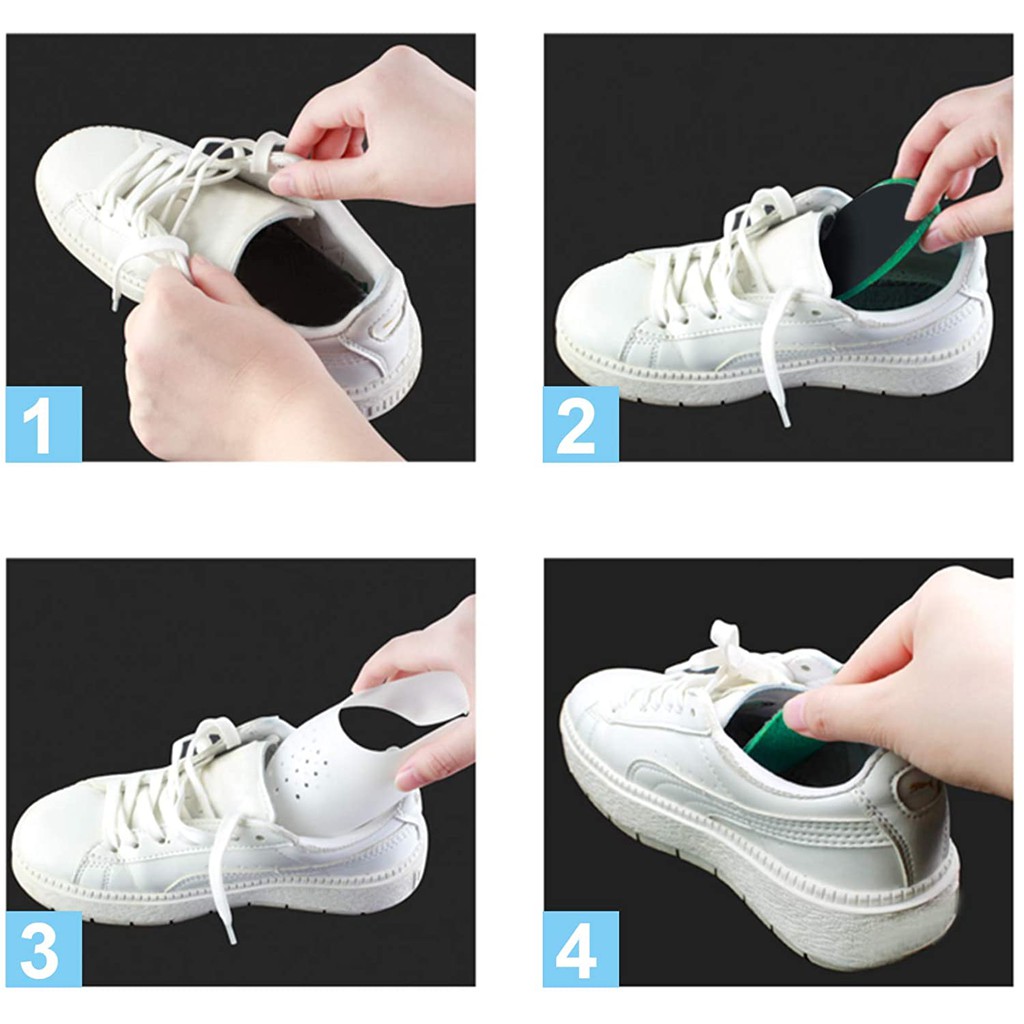 1
2
3
4