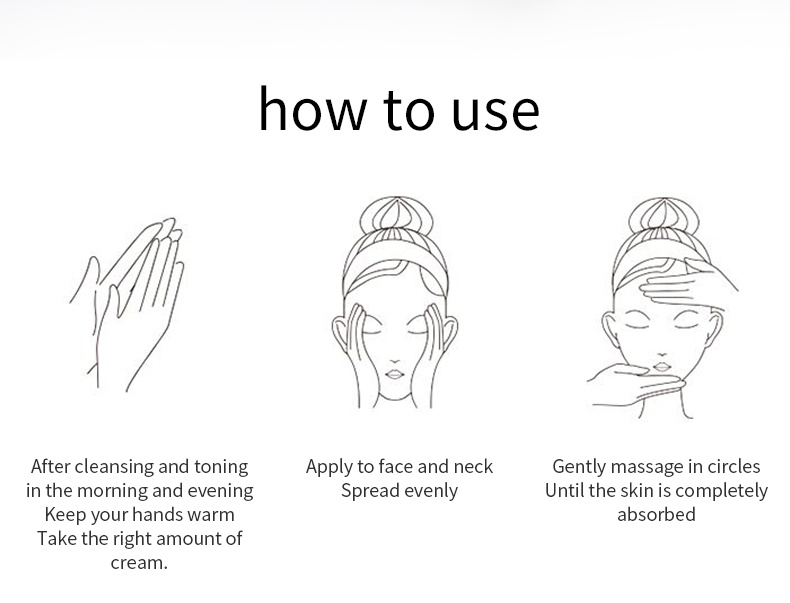 how to use

After cleansing and toning in the morning and evening Keep your hands warm Take the right amount of cream.

Apply to face and neck Spread evenly

Gently massage in circles Until the skin is completely absorbed