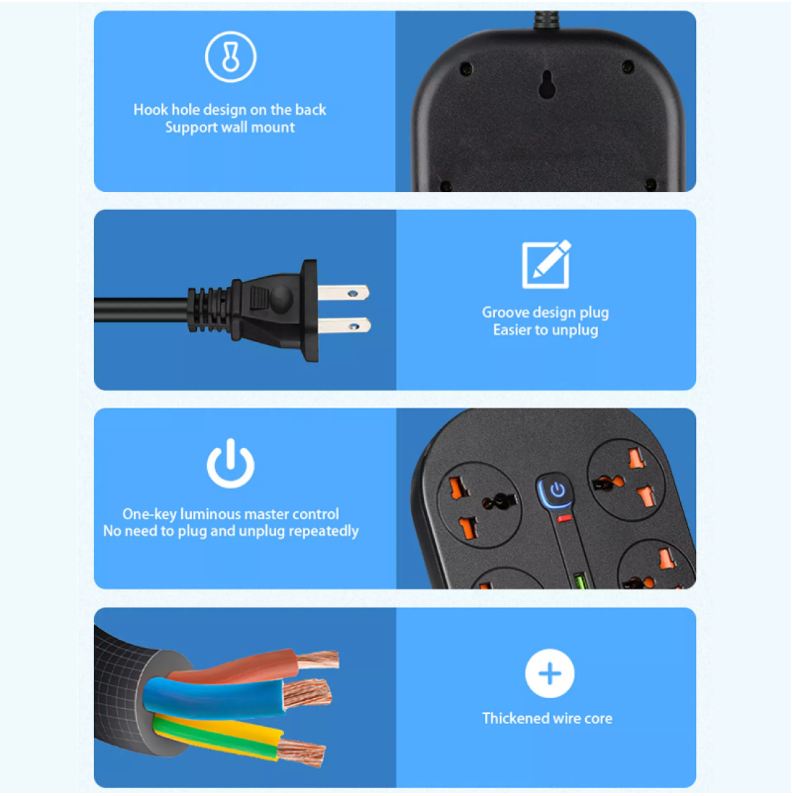 Hook hole design on the back
Support wall mount

Groove design plug
Easier to unplug

One-key luminous master control
No need to plug and unplug repeatedly

Thickened wire core