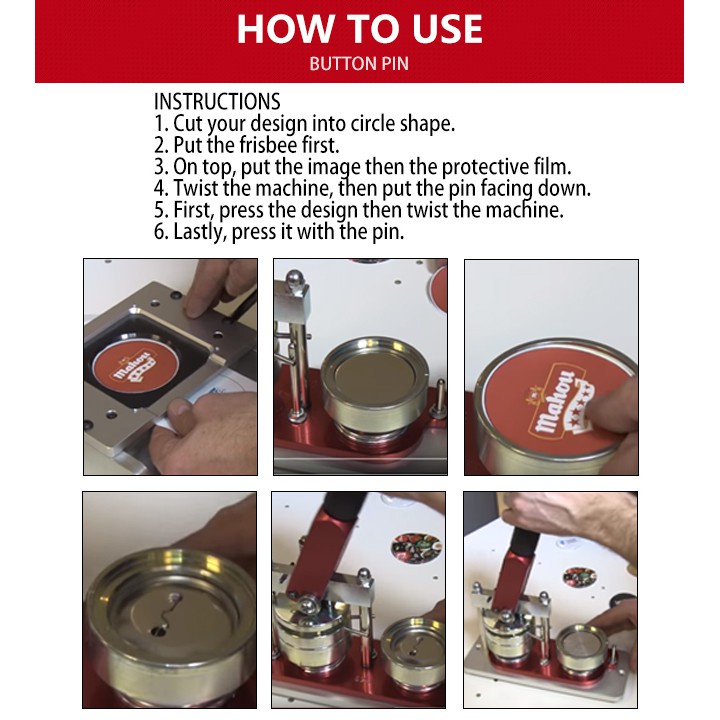 HOW TO USE
BUTTON PIN

INSTRUCTIONS
1. Cut your design into circle shape.
2. Put the frisbee first.
3. On top, put the image then the protective film.
4. Twist the machine, then put the pin facing down.
5. First, press the design then twist the machine.
6. Lastly, press it with the pin.

Mahou

Mahou