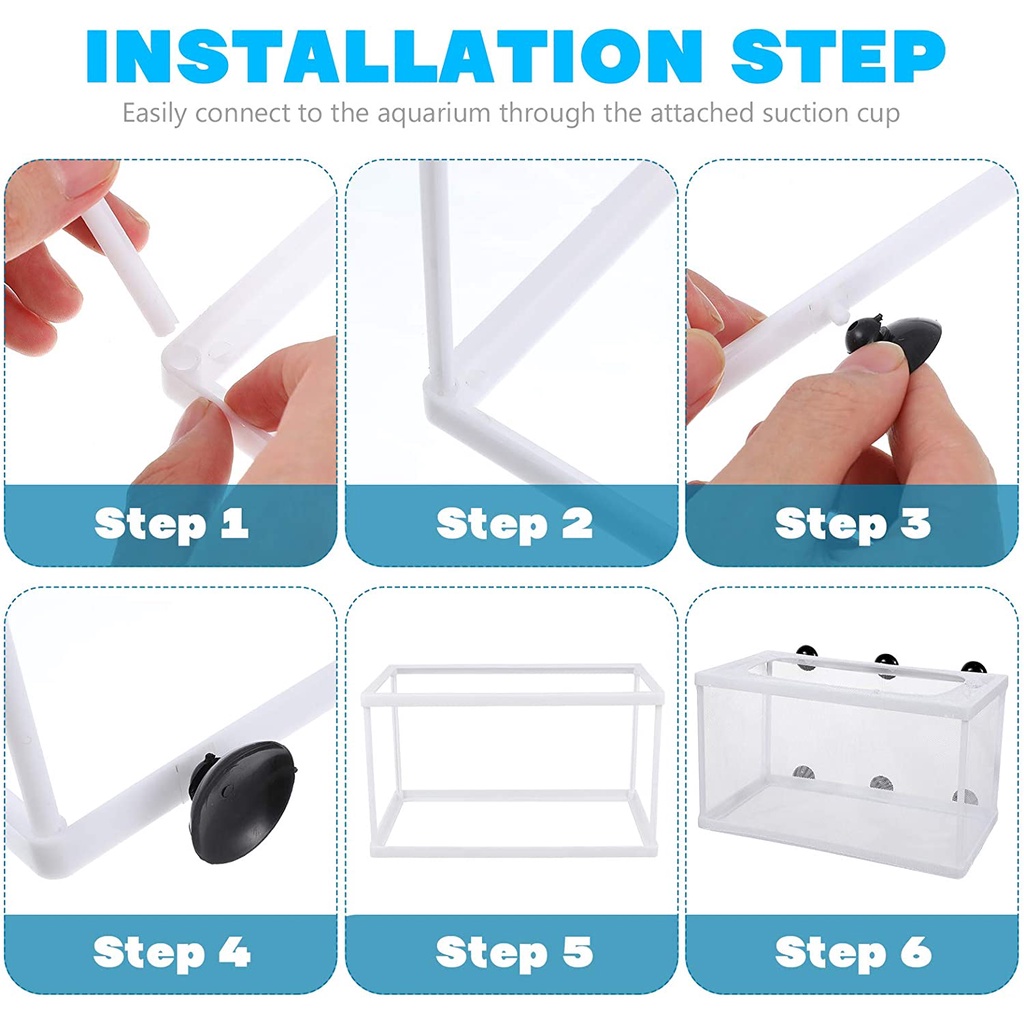 INSTALLATION STEP

Easily connect to the aquarium through the attached suction cup

Step 1

Step 2

Step 3

Step 4

Step 5

Step 6