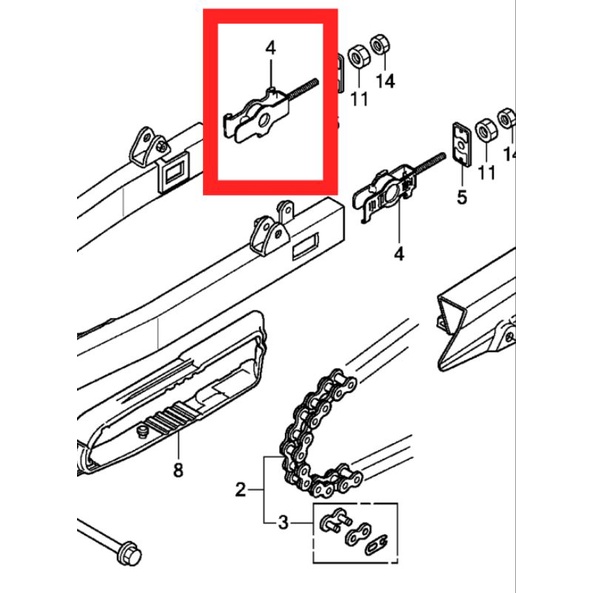 4
11
14
11
14
5
4
8
2
3