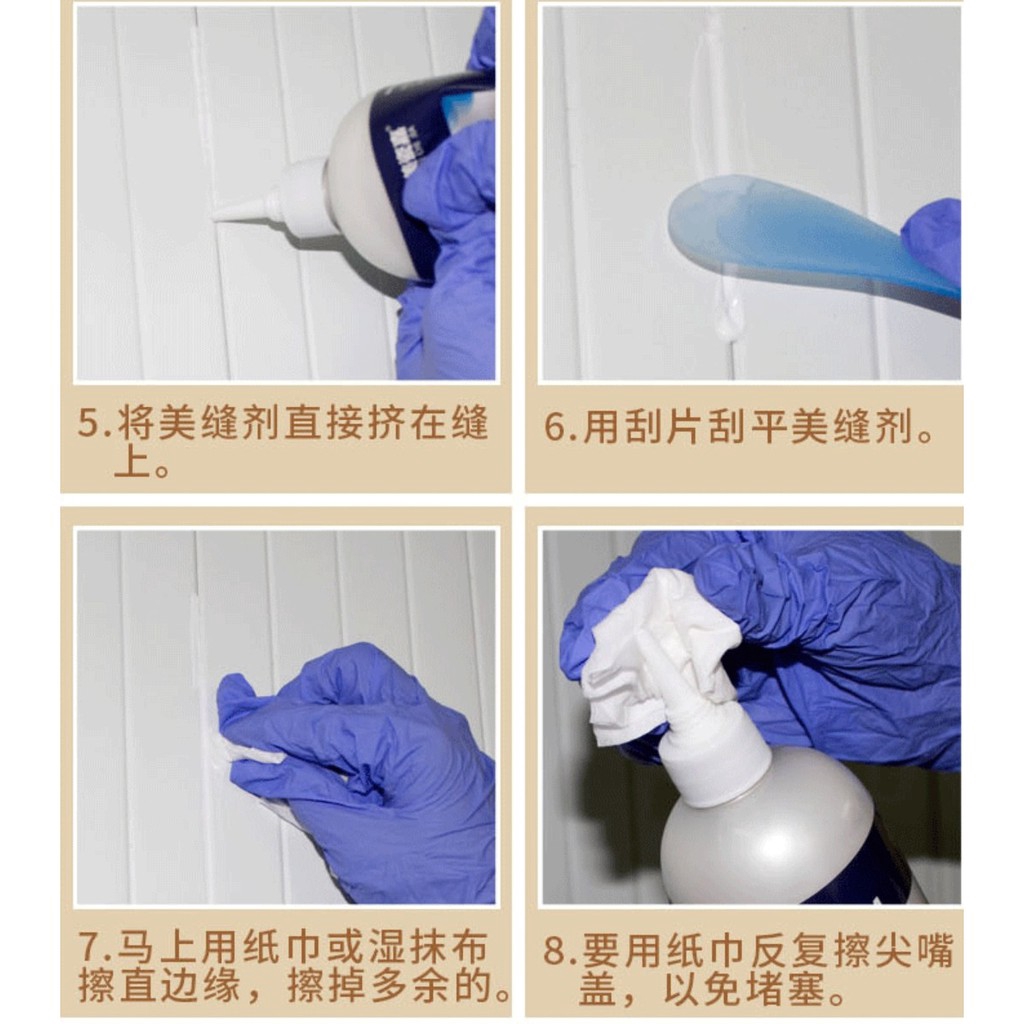 5.将美缝剂直接挤在缝上。

6.用刮片刮平美缝剂。

7.马上用纸巾或湿抹布擦直边缘，擦掉多余的。

8.要用纸巾反复擦尖嘴盖，以免堵塞。