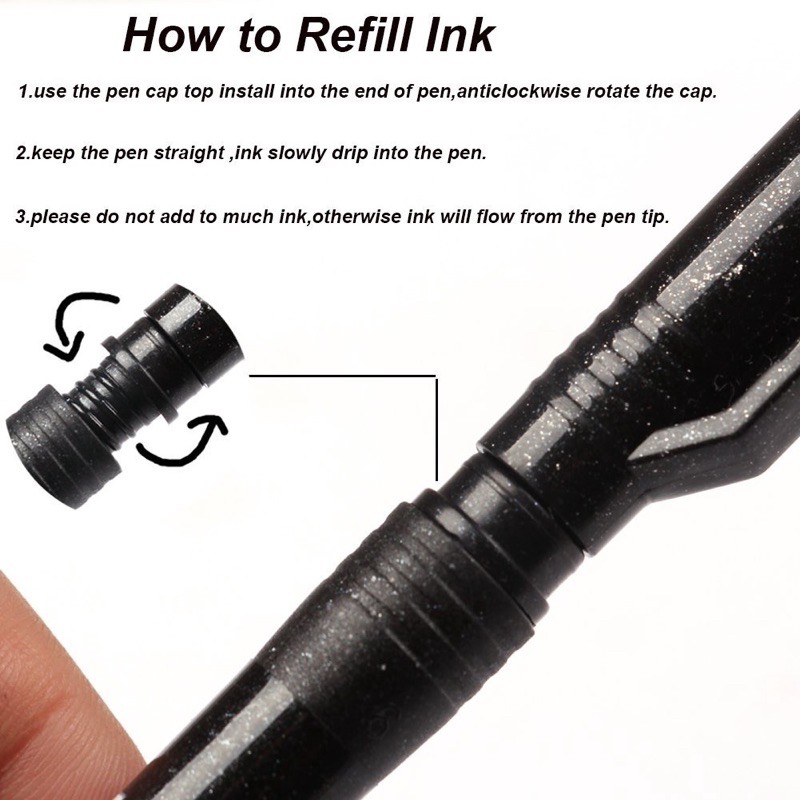 How to Refill Ink

1.use the pen cap top install into the end of pen,anticlockwise rotate the cap.

2.keep the pen straight ,ink slowly drip into the pen.

3.please do not add to much ink,otherwise ink will flow from the pen tip.