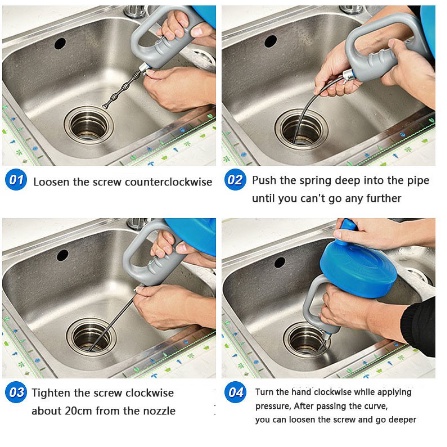 01 Loosen the screw counterclockwise

02 Push the spring deep into the pipe until you can't go any further

03 Tighten the screw clockwise about 20cm from the nozzle

04 Turn the hand clockwise while applying pressure, After passing the curve, you can loosen the screw and go deeper