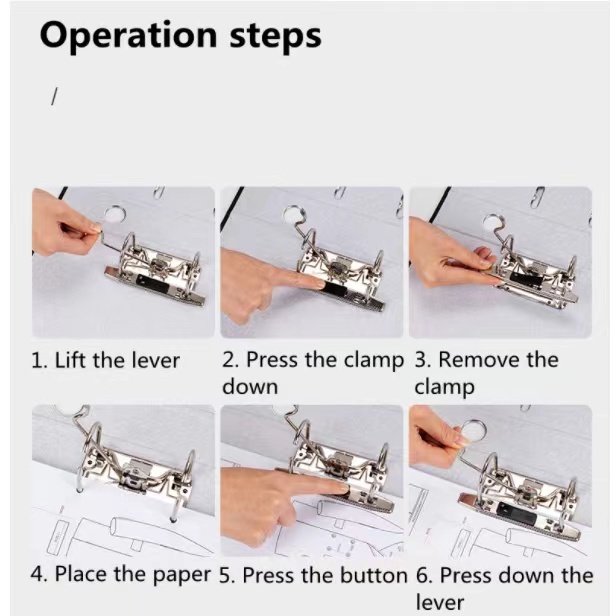 Operation steps

/

1. Lift the lever

2. Press the clamp down

3. Remove the clamp

4. Place the paper

5. Press the button

6. Press down the lever