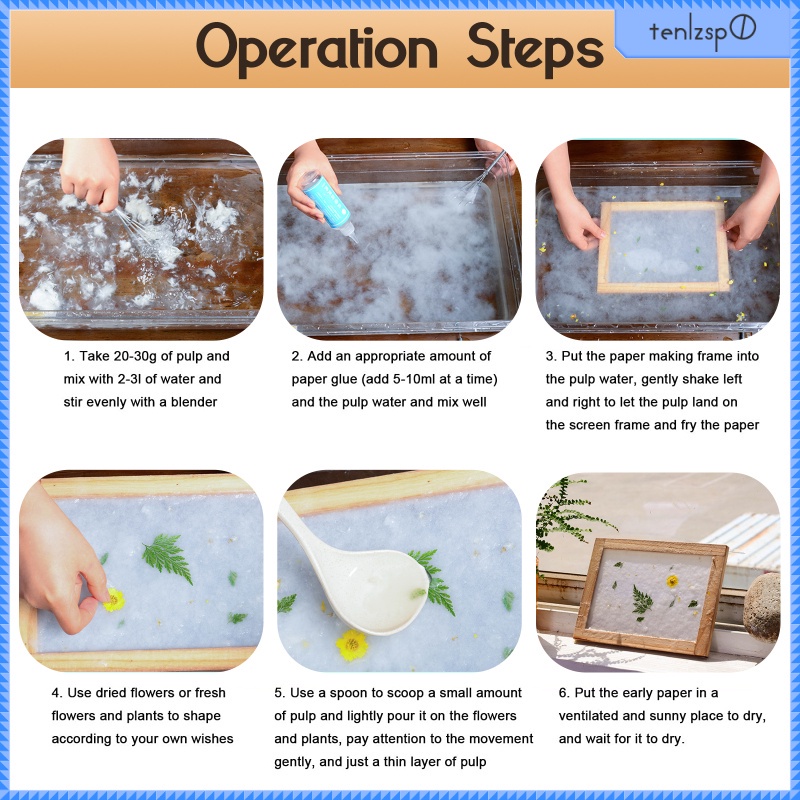 Operation Steps

tenlzsp①

1. Take 20-30g of pulp and mix with 2-3l of water and stir evenly with a blender

2. Add an appropriate amount of paper glue (add 5-10ml at a time) and the pulp water and mix well

3. Put the paper making frame into the pulp water, gently shake left and right to let the pulp land on the screen frame and fry the paper

4. Use dried flowers or fresh flowers and plants to shape according to your own wishes

5. Use a spoon to scoop a small amount of pulp and lightly pour it on the flowers and plants, pay attention to the movement gently, and just a thin layer of pulp

6. Put the early paper in a ventilated and sunny place to dry, and wait for it to dry.