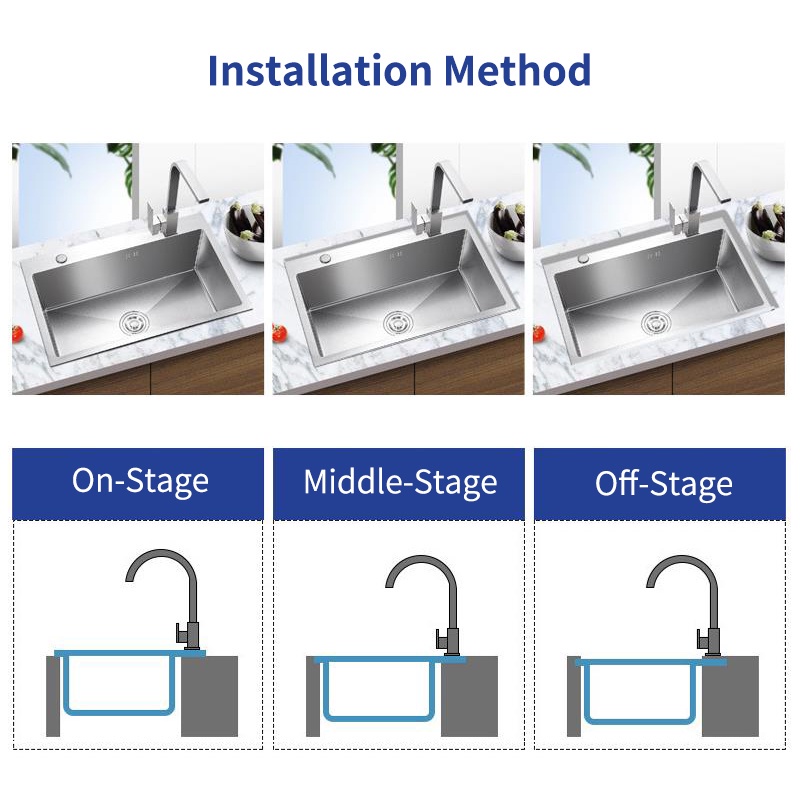 Installation Method

On-Stage

Middle-Stage

Off-Stage