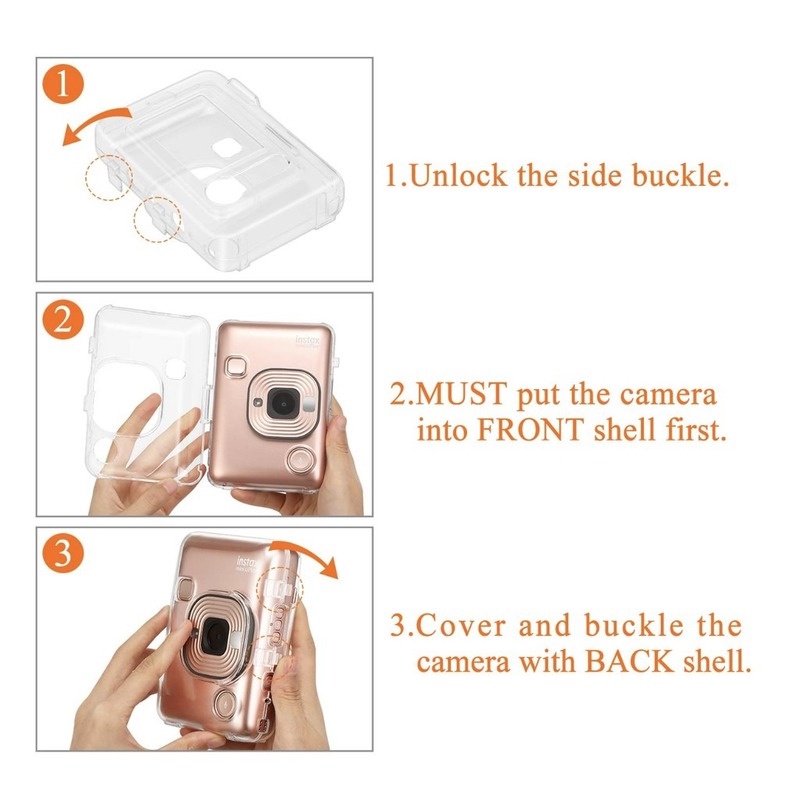 1

1.Unlock the side buckle.

2

instax

2.MUST put the camera into FRONT shell first.

3

instax

3.Cover and buckle the camera with BACK shell.