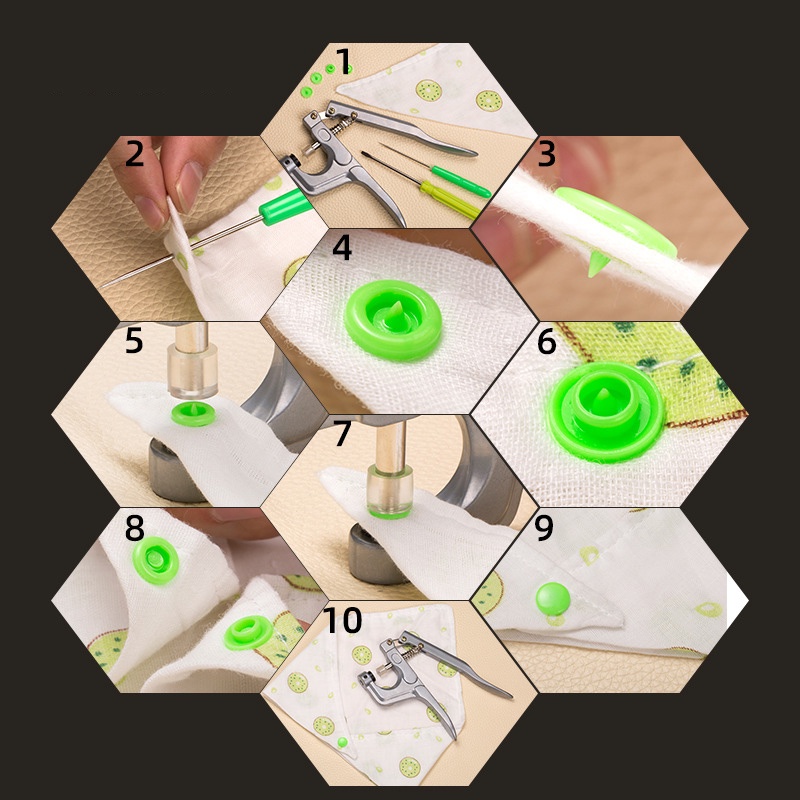 1
2
3
4
5
6
7
8
9
10