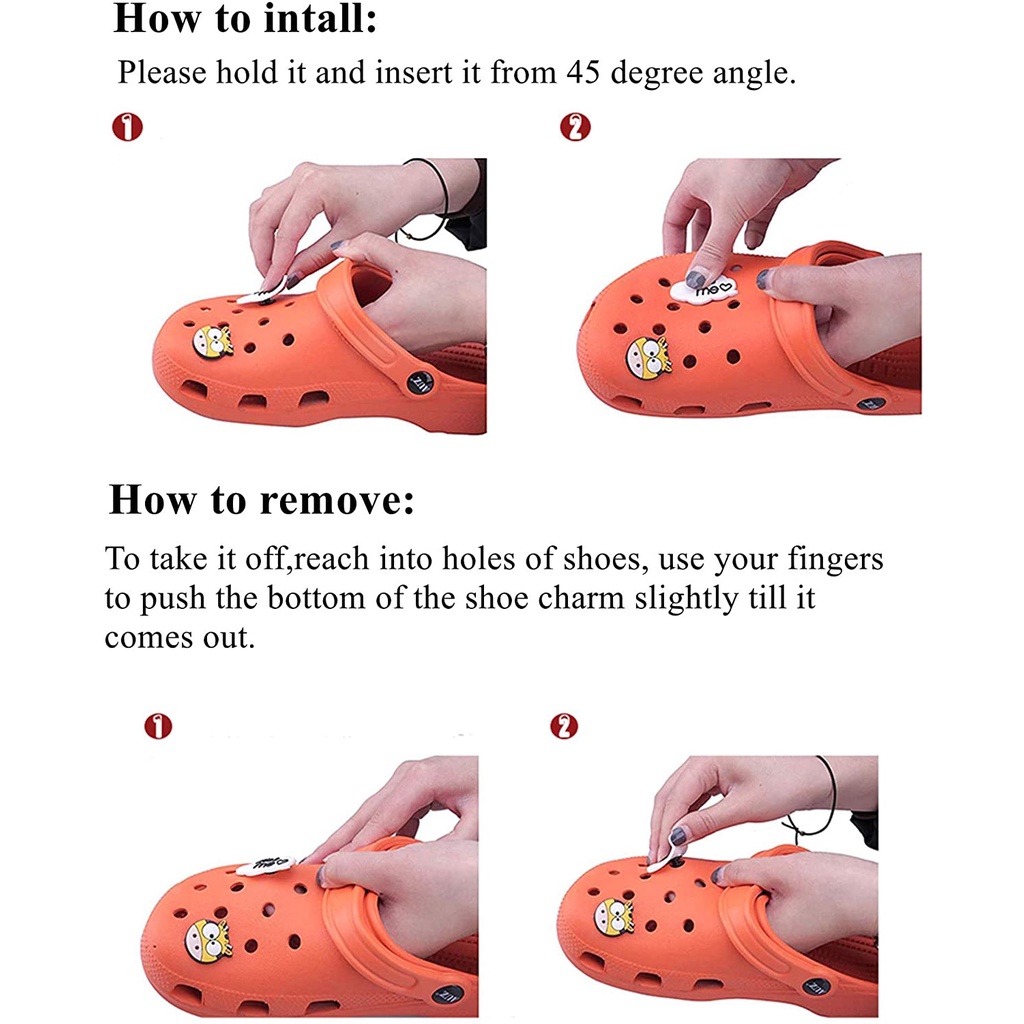 How to intall:

Please hold it and insert it from 45 degree angle.

1

2

me

How to remove:

To take it off,reach into holes of shoes, use your fingers to push the bottom of the shoe charm slightly till it comes out.

1

2