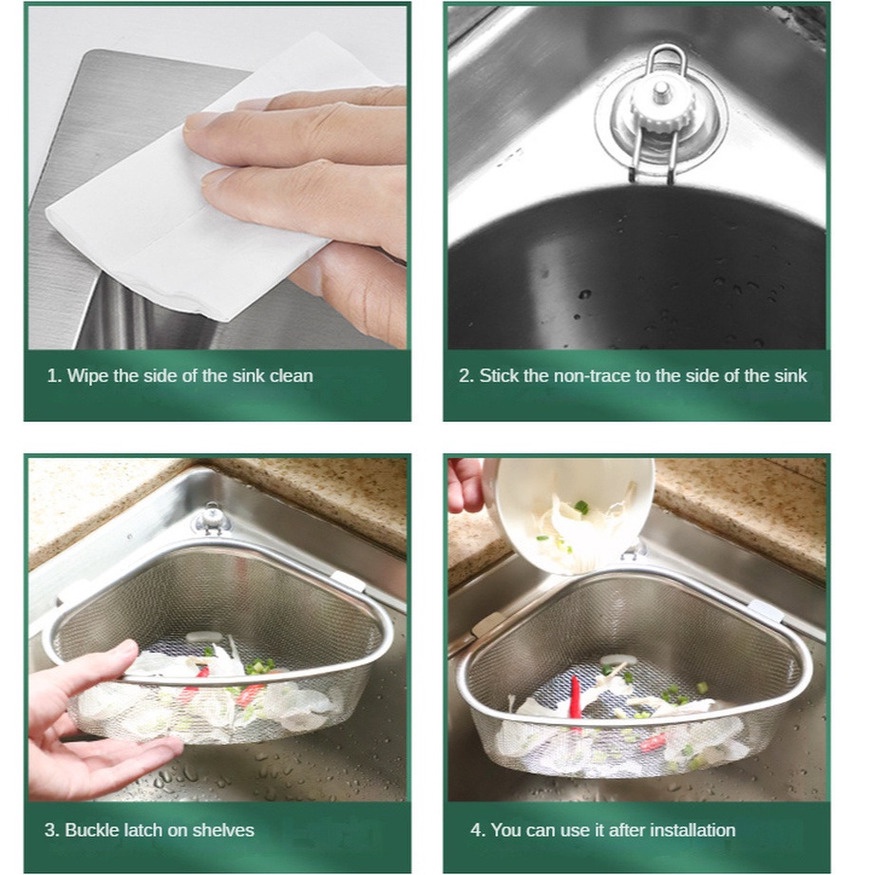 1. Wipe the side of the sink clean

2. Stick the non-trace to the side of the sink

3. Buckle latch on shelves

4. You can use it after installation