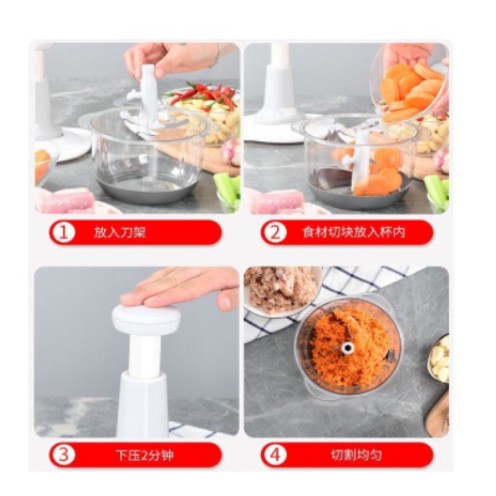 1 放入刀架

2 食材切块放入杯内

3 下压2分钟

4 切割均匀