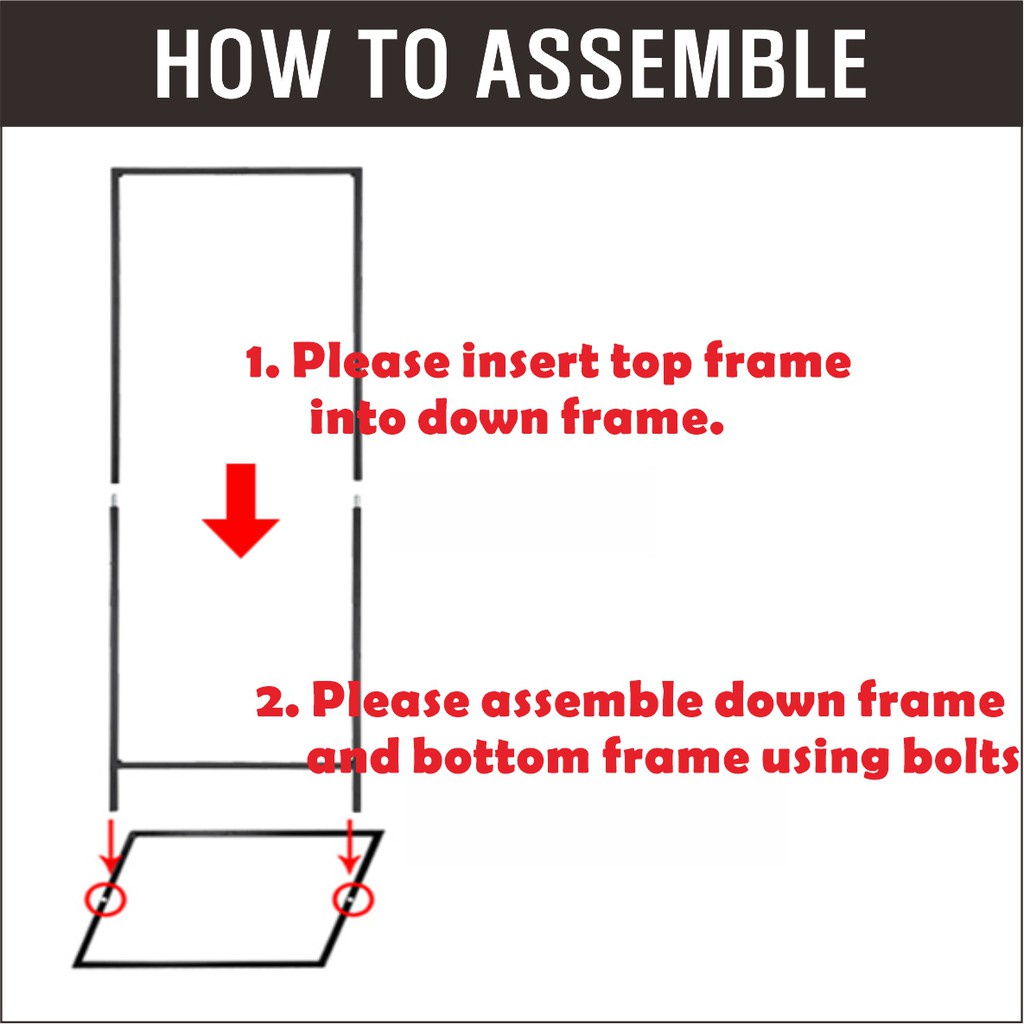 HOW TO ASSEMBLE

1. Please insert top frame into down frame.

2. Please assemble down frame and bottom frame using bolts