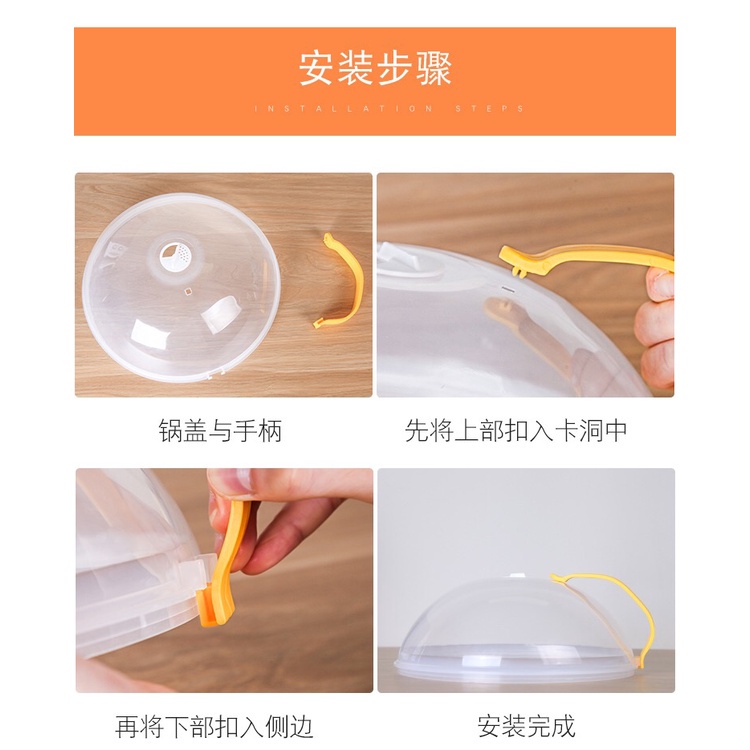 安装步骤

INSTALLATION STEPS

锅盖与手柄

先将上部扣入卡洞中

再将下部扣入侧边

安装完成