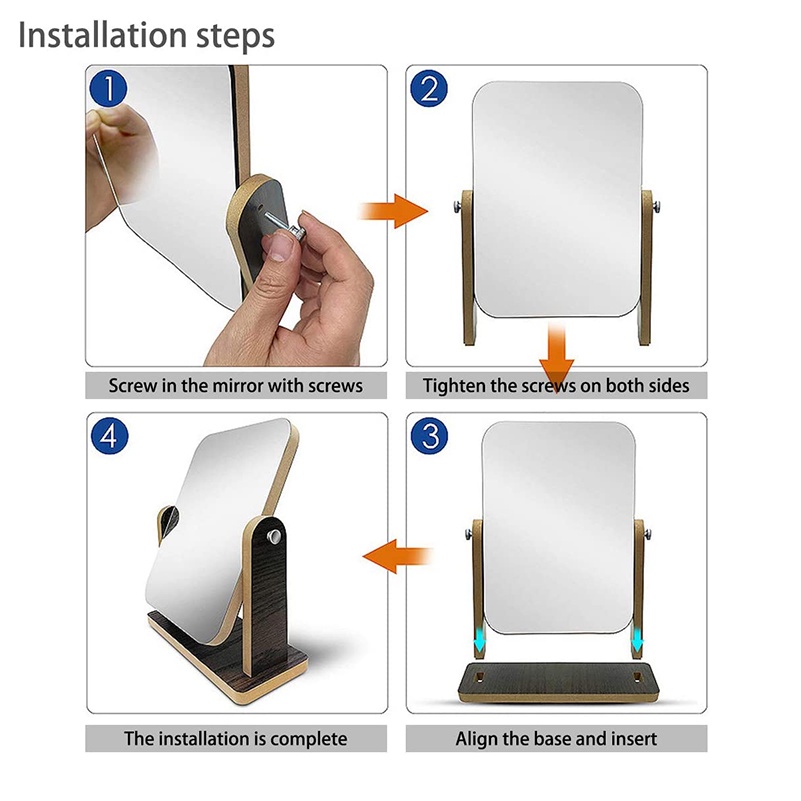 Installation steps

1

Screw in the mirror with screws

2

Tighten the screws on both sides

4

The installation is complete

3

Align the base and insert