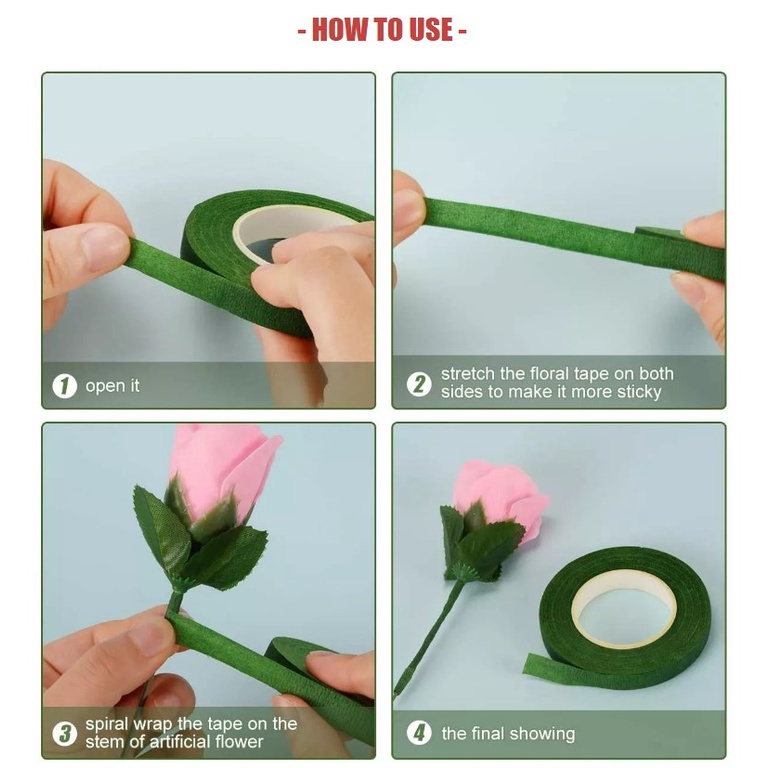 - HOW TO USE -

1 open it

2 stretch the floral tape on both sides to make it more sticky

3 spiral wrap the tape on the stem of artificial flower

4 the final showing