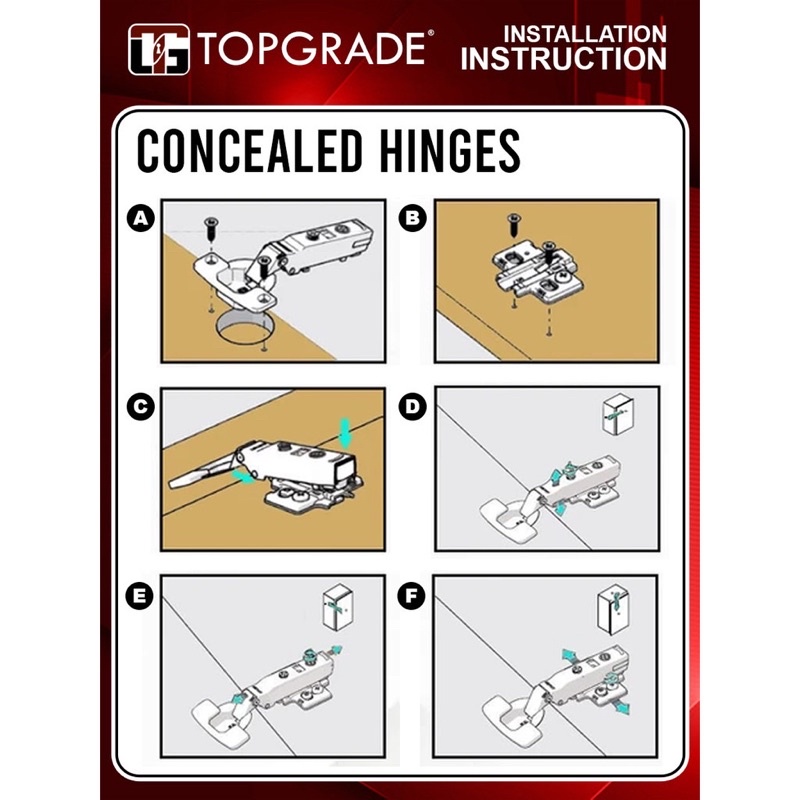 TG TOPGRADE®

INSTALLATION INSTRUCTION

CONCEALED HINGES

A

B

C

D

E

F