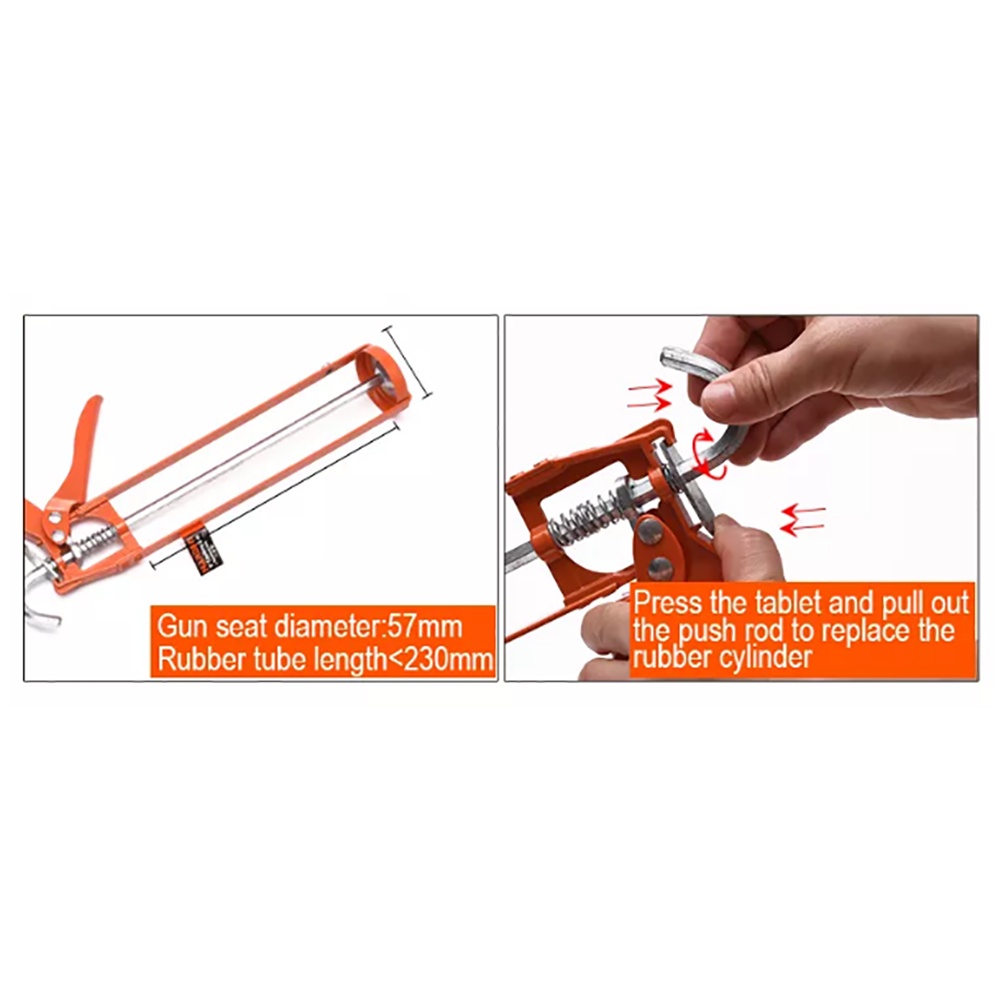 Gun seat diameter:57mm
Rubber tube length<230mm

Press the tablet and pull out the push rod to replace the rubber cylinder