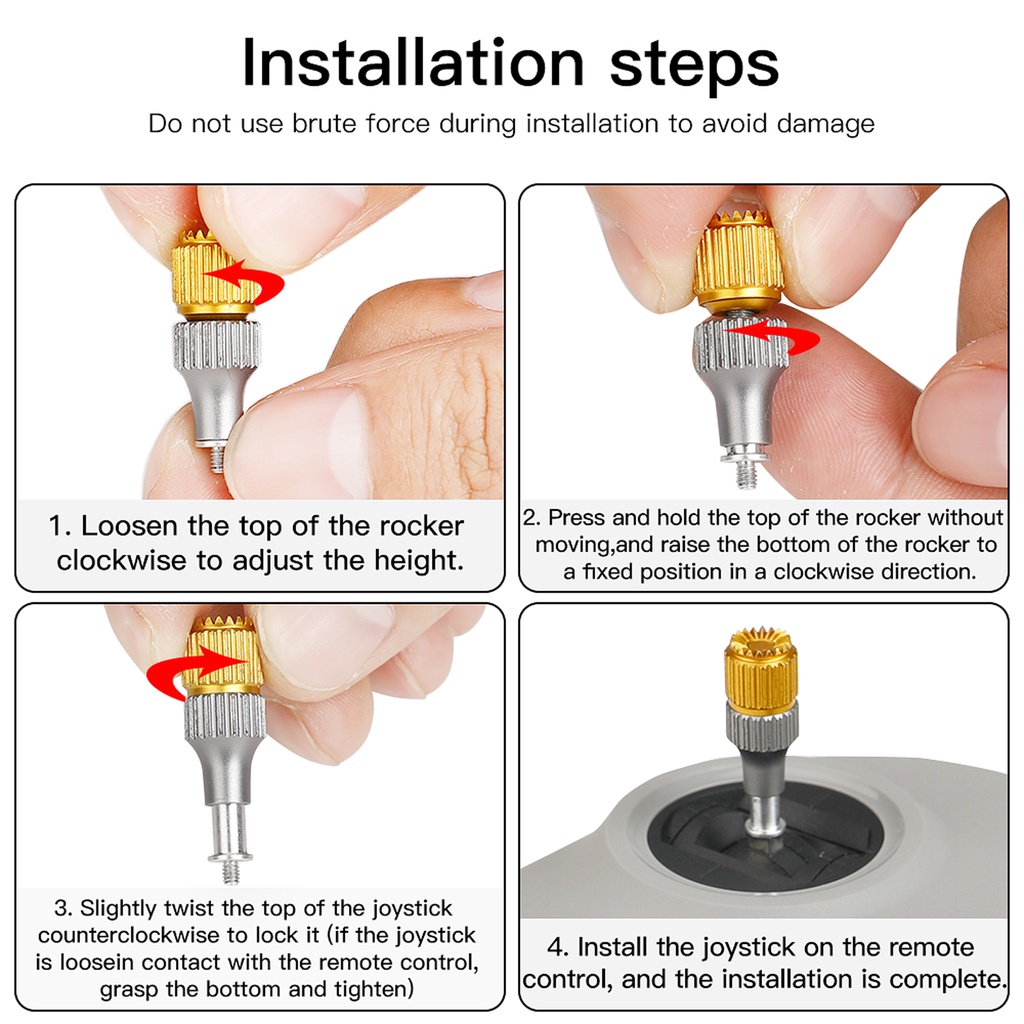 Installation steps

Do not use brute force during installation to avoid damage

1. Loosen the top of the rocker clockwise to adjust the height.

2. Press and hold the top of the rocker without moving,and raise the bottom of the rocker to a fixed position in a clockwise direction.

3. Slightly twist the top of the joystick counterclockwise to lock it (if the joystick is loosein contact with the remote control, grasp the bottom and tighten)

4. Install the joystick on the remote control, and the installation is complete.